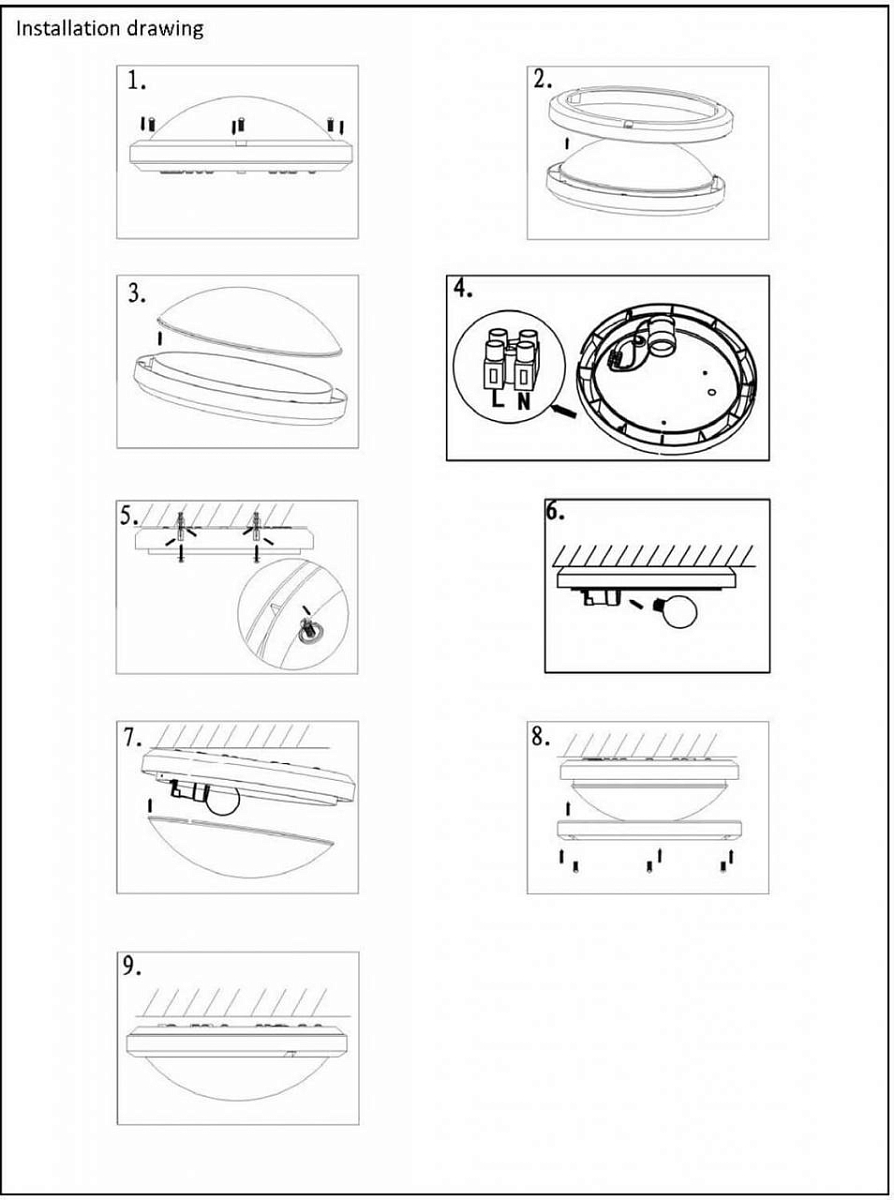 Installation drawing

1.

2.

3.

4.

L N

5.

6.

7.

8.

9.