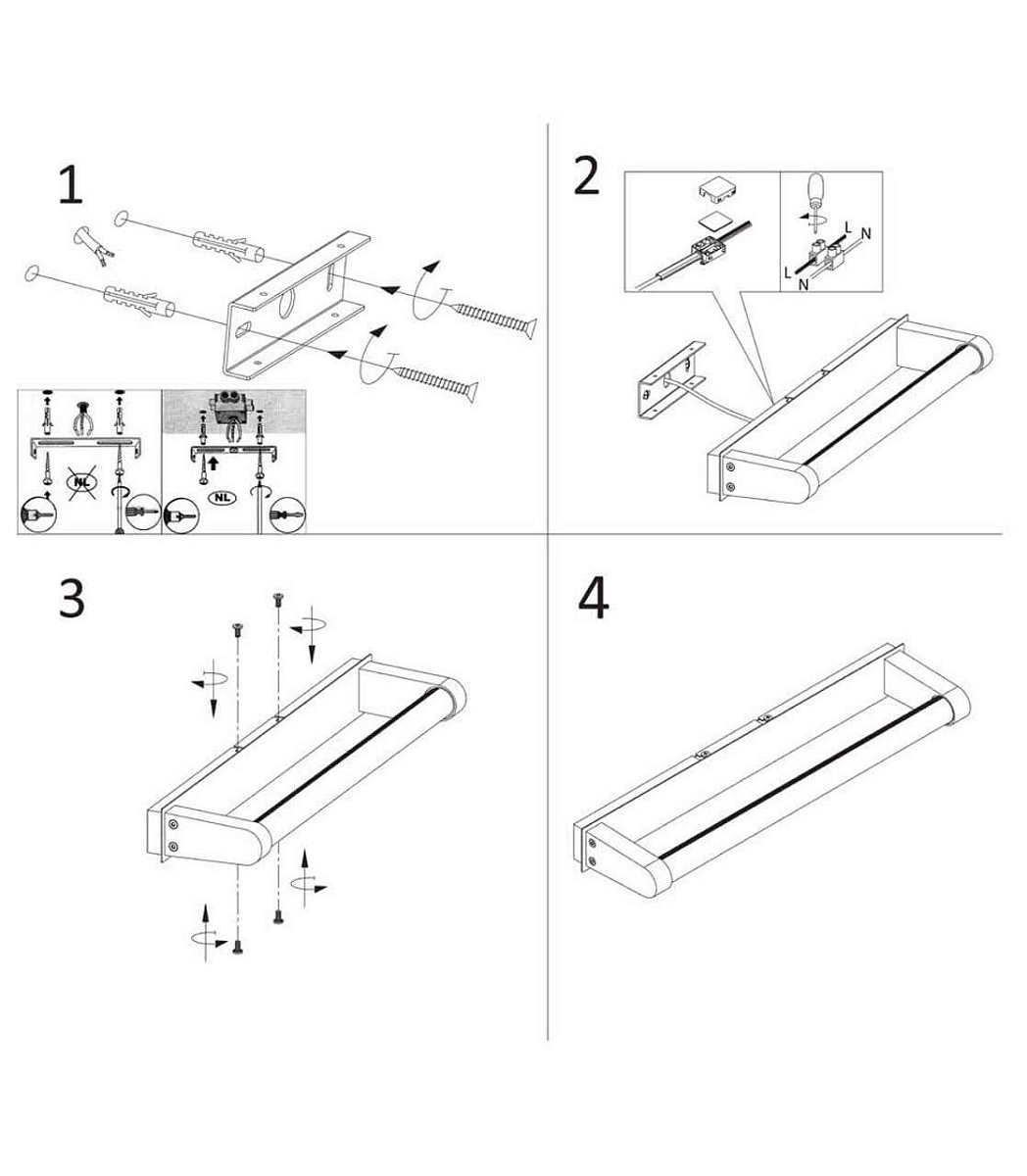 1

NL

NL

2

L
N
L
N

3

4