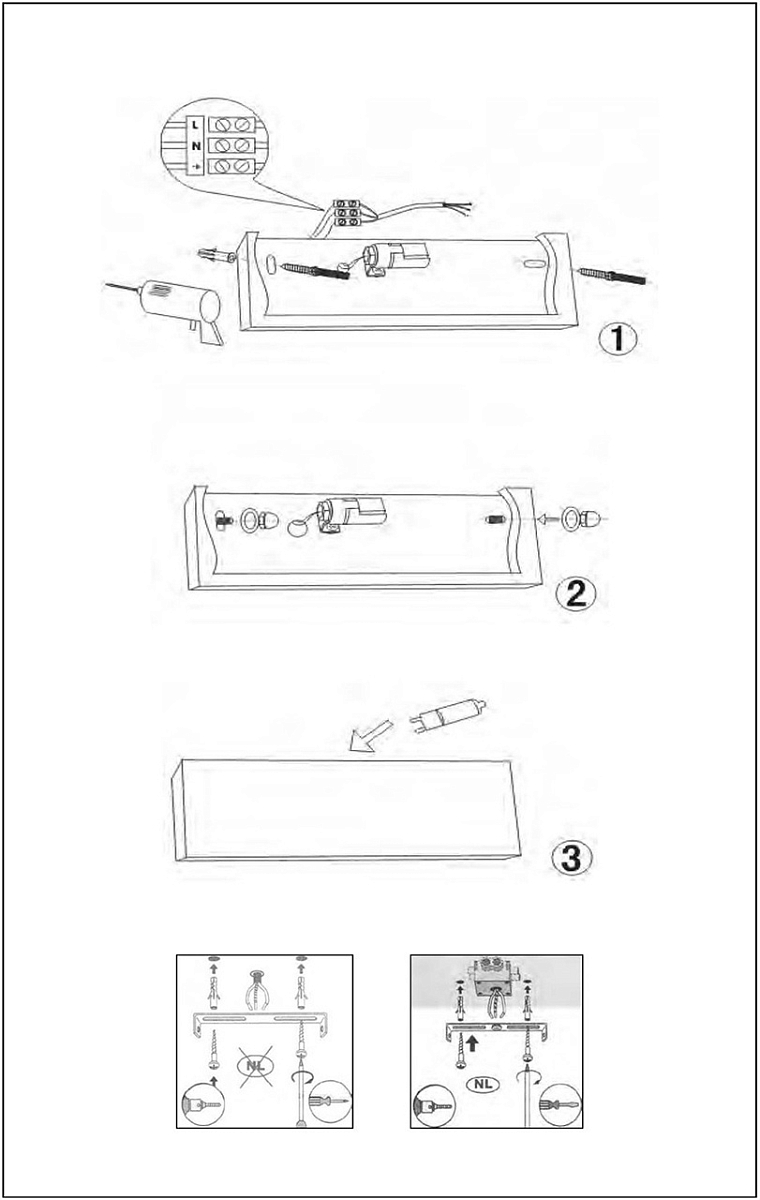 L
N

1

2

3

NL

NL