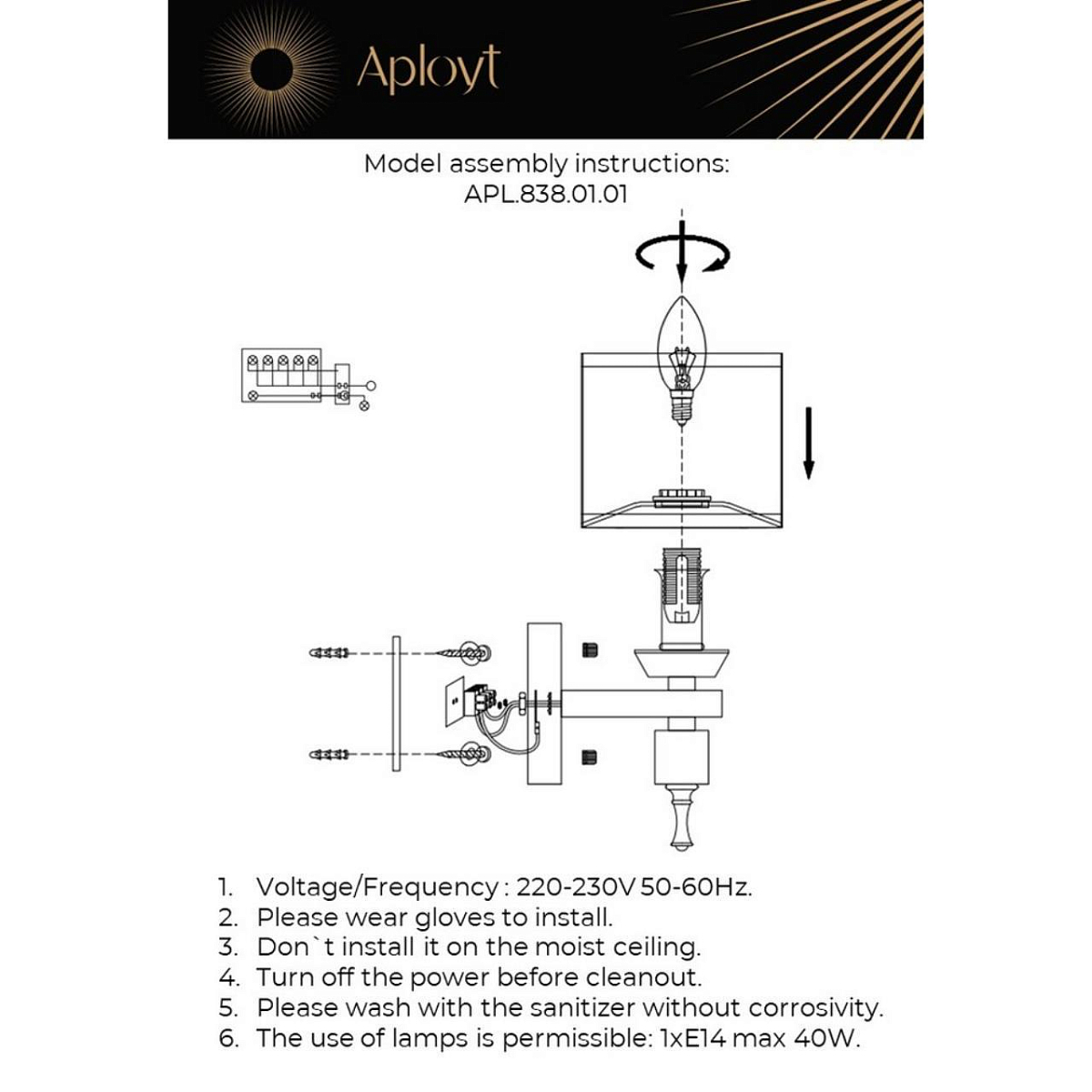 Aployt

Model assembly instructions:
APL.838.01.01

1. Voltage/Frequency : 220-230V 50-60Hz.
2. Please wear gloves to install.
3. Don`t install it on the moist ceiling.
4. Turn off the power before cleanout.
5. Please wash with the sanitizer without corrosivity.
6. The use of lamps is permissible: 1xE14 max 40W.