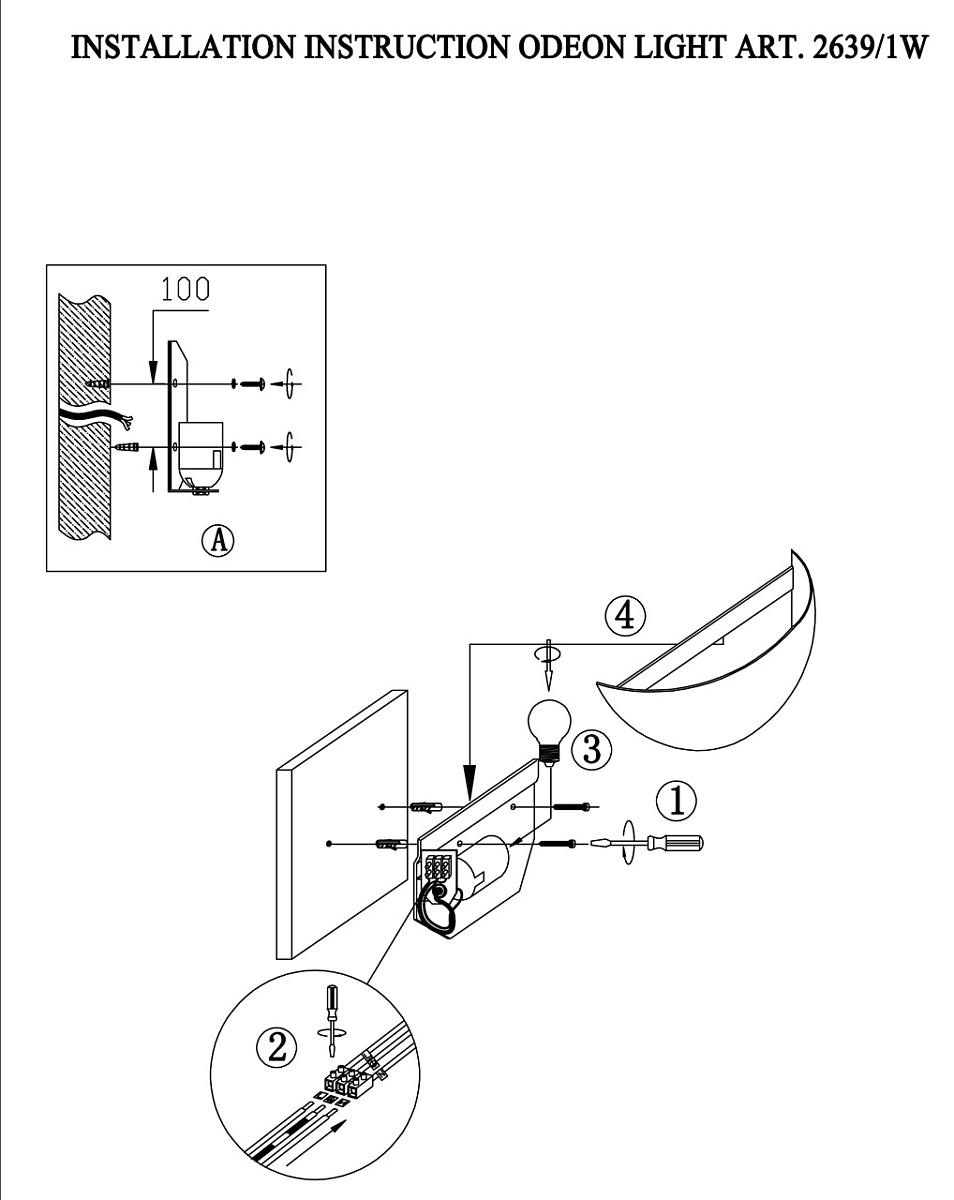 INSTALLATION INSTRUCTION ODEON LIGHT ART. 2639/1W

100

Ⓐ

④

③

①

②