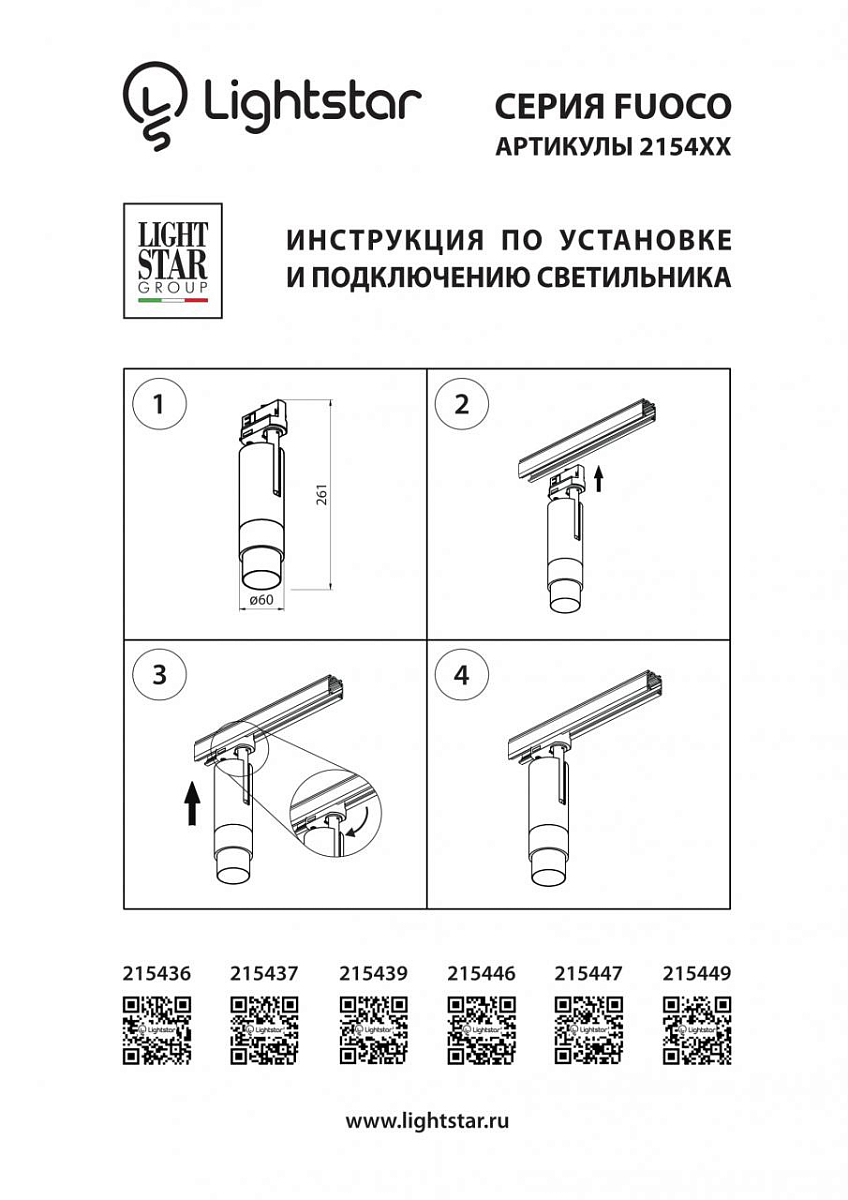 Lightstar

СЕРИЯ FUOCO
АРТИКУЛЫ 2154XX

LIGHT STAR GROUP

ИНСТРУКЦИЯ ПО УСТАНОВКЕ И ПОДКЛЮЧЕНИЮ СВЕТИЛЬНИКА

1

261

ø60

2

3

4

215436 215437 215439 215446 215447 215449

Lightstar Lightstar Lightstar Lightstar Lightstar Lightstar

www.lightstar.ru