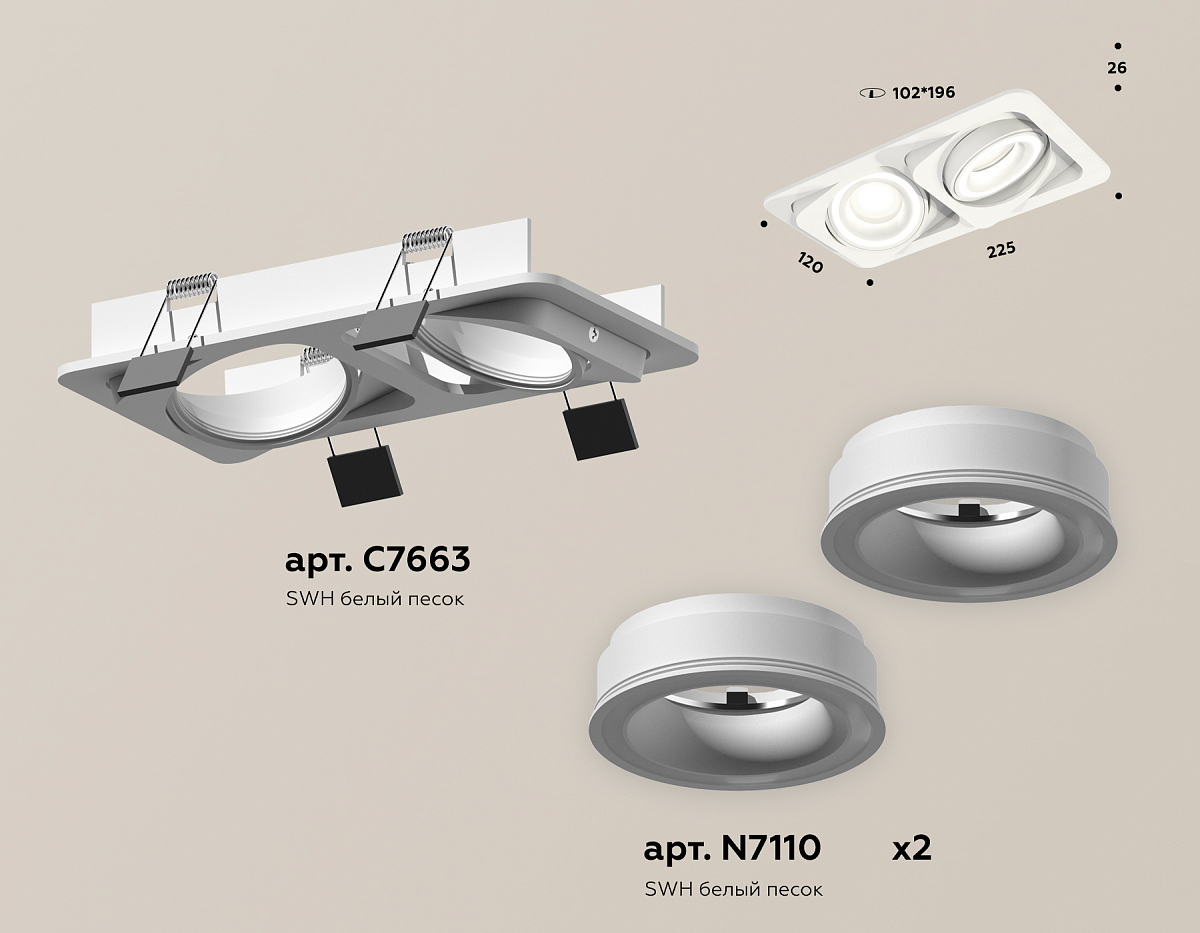 102*196

26

120

225

арт. C7663

SWH белый песок

арт. N7110 x2

SWH белый песок