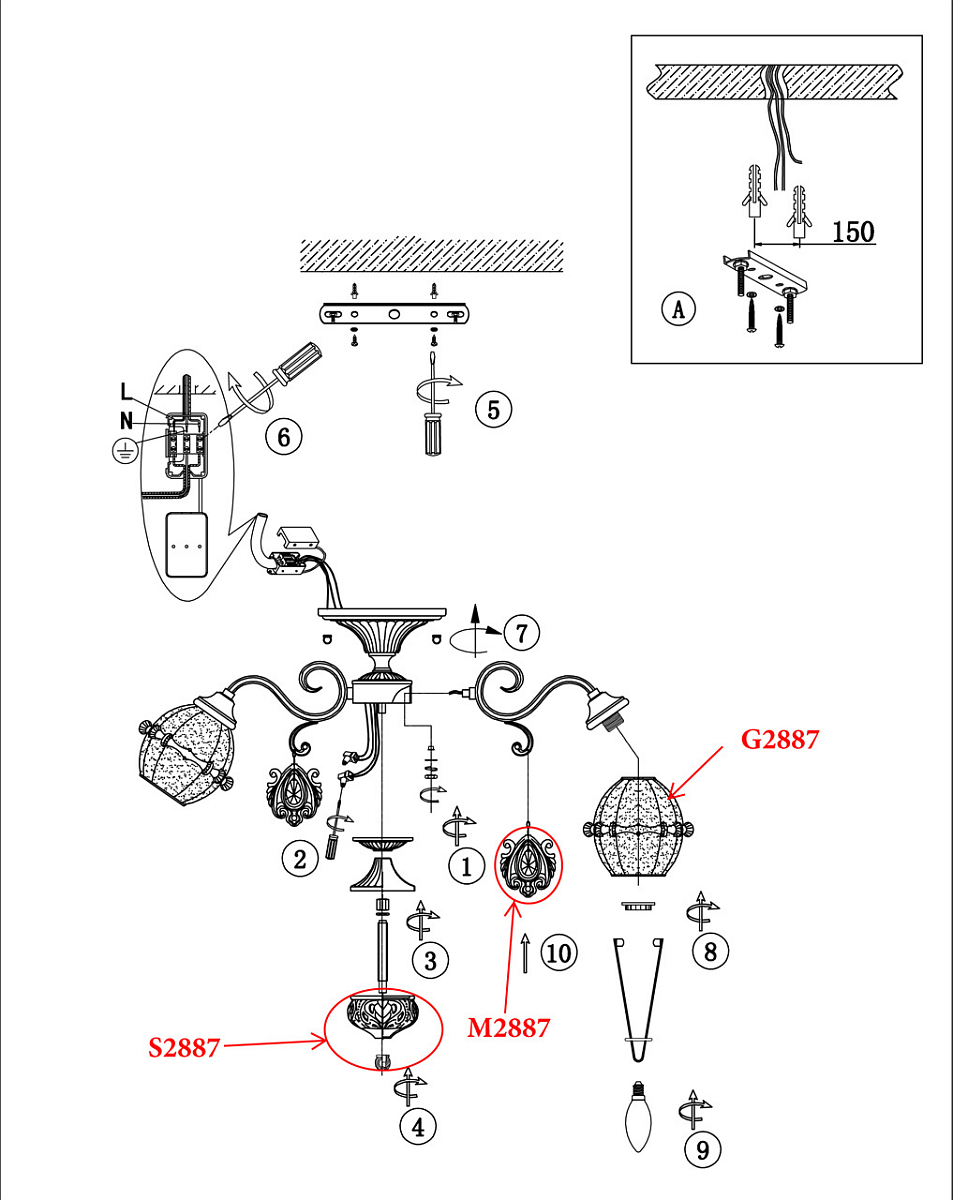 150

A

L
N

6

5

7

G2887

2

1

3

10

8

M2887

S2887

4

9