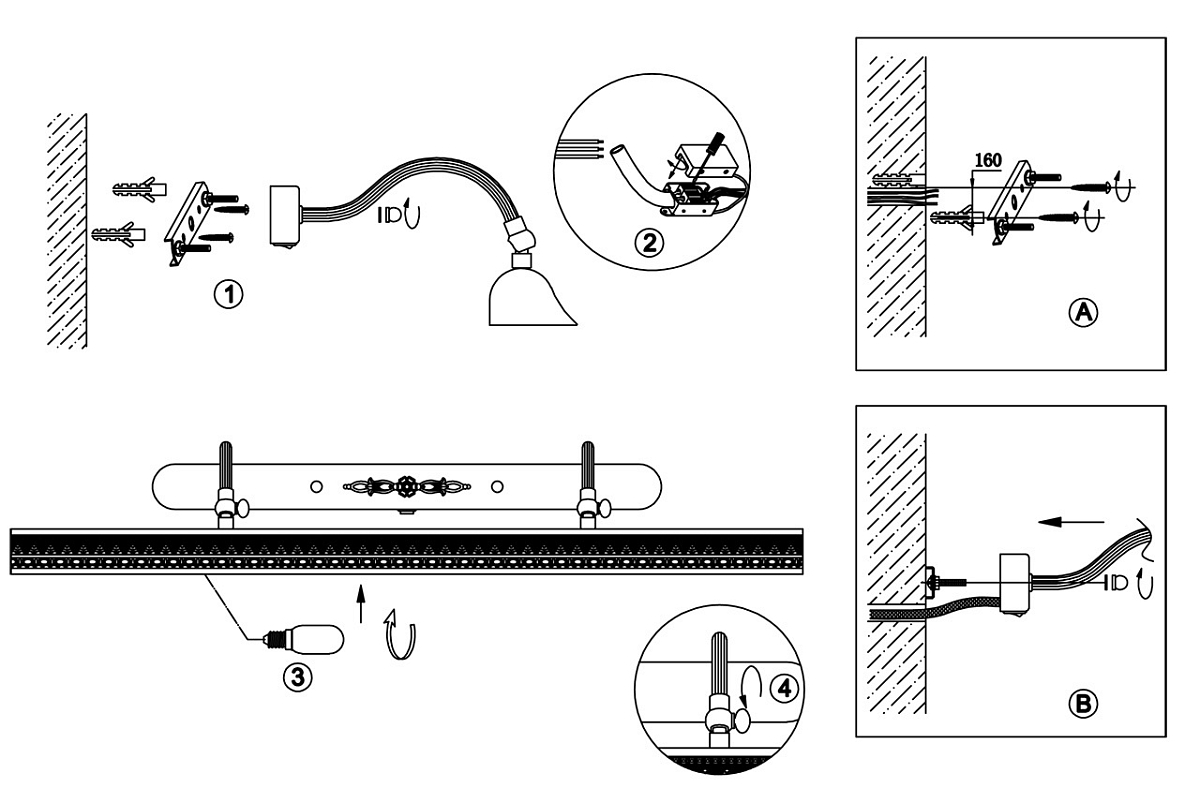 1

2

160

A

3

4

B