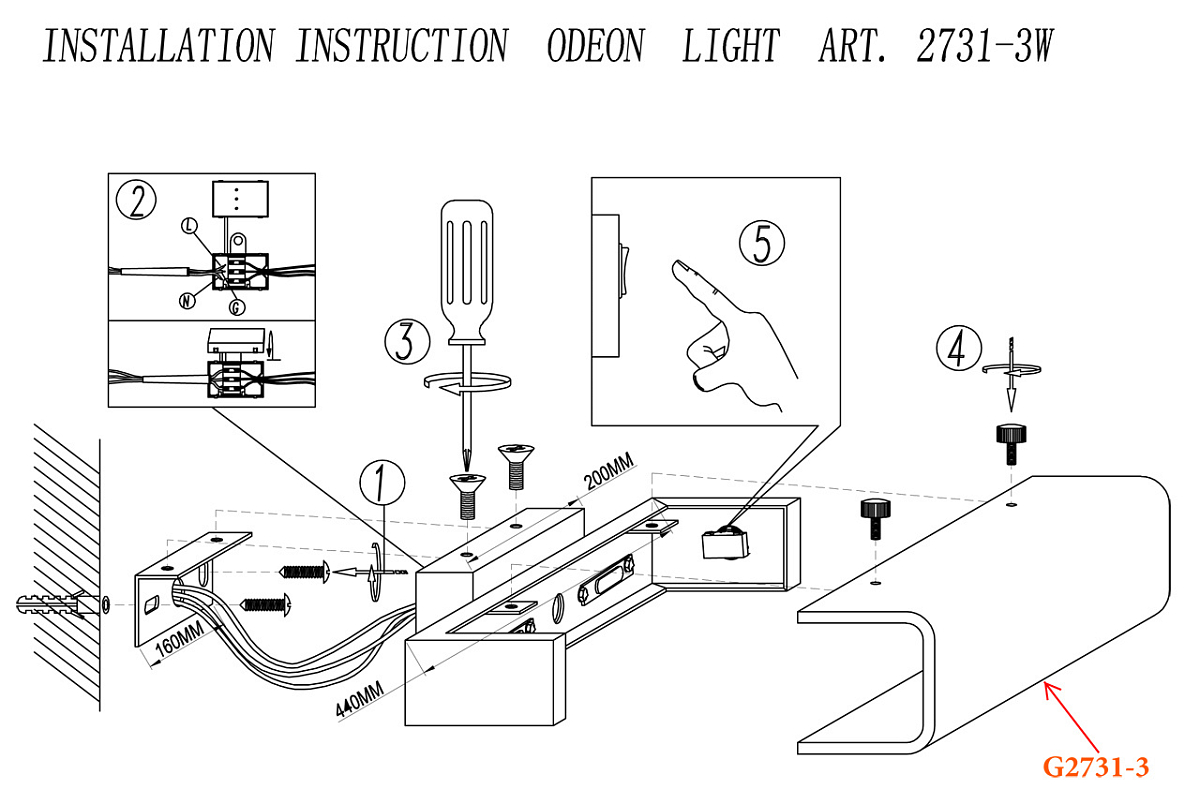 INSTALLATION INSTRUCTION ODEON LIGHT ART. 2731-3W

2

L

N

G

3

5

4

1

200MM

160MM

440MM

G2731-3