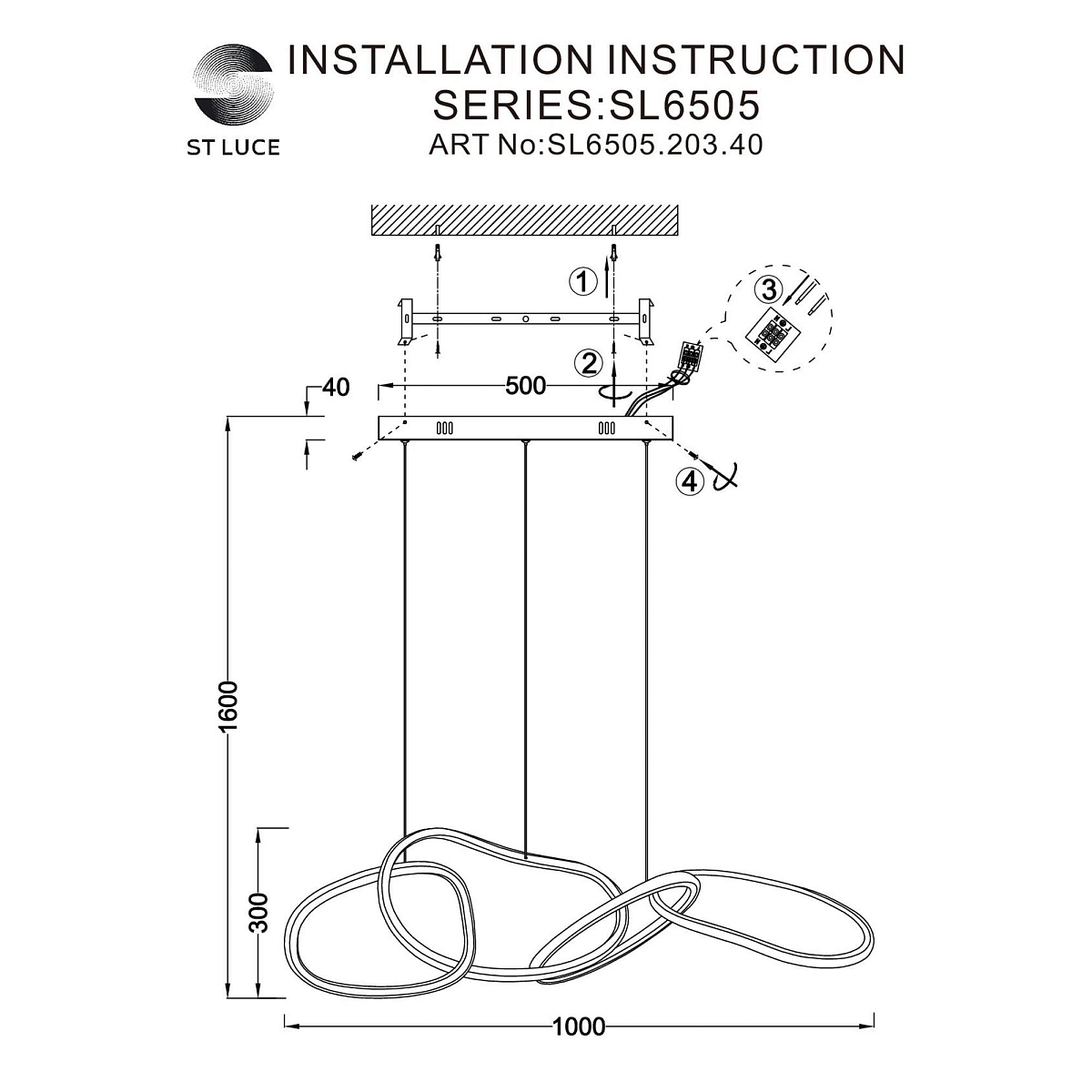 ST LUCE

INSTALLATION INSTRUCTION
SERIES:SL6505
ART No:SL6505.203.40

①
②
③
④

40
500
1600
300
1000