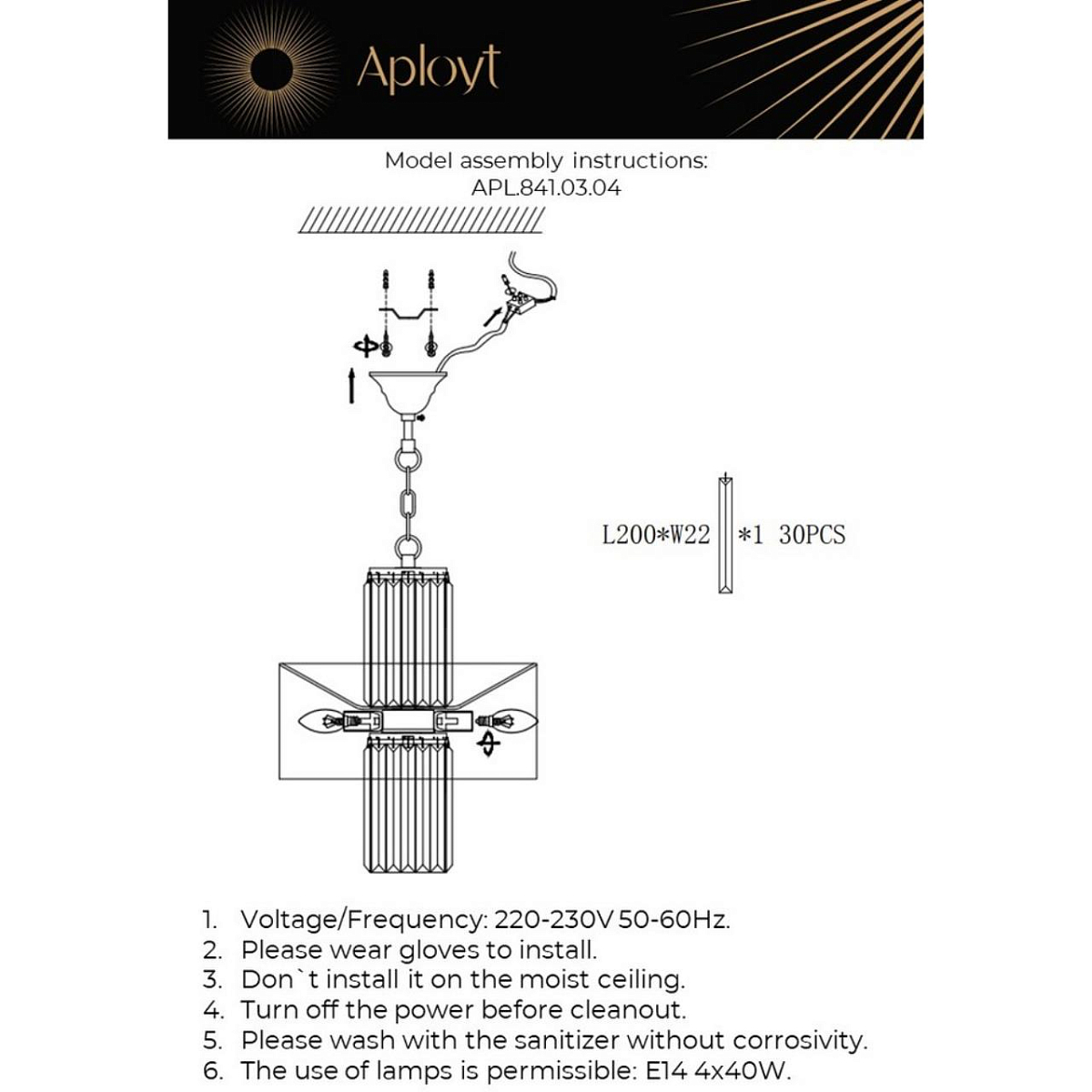 Aployt

Model assembly instructions:
APL.841.03.04

L200*W22 *1 30PCS

1. Voltage/Frequency: 220-230V 50-60Hz.
2. Please wear gloves to install.
3. Don`t install it on the moist ceiling.
4. Turn off the power before cleanout.
5. Please wash with the sanitizer without corrosivity.
6. The use of lamps is permissible: E14 4x40W.