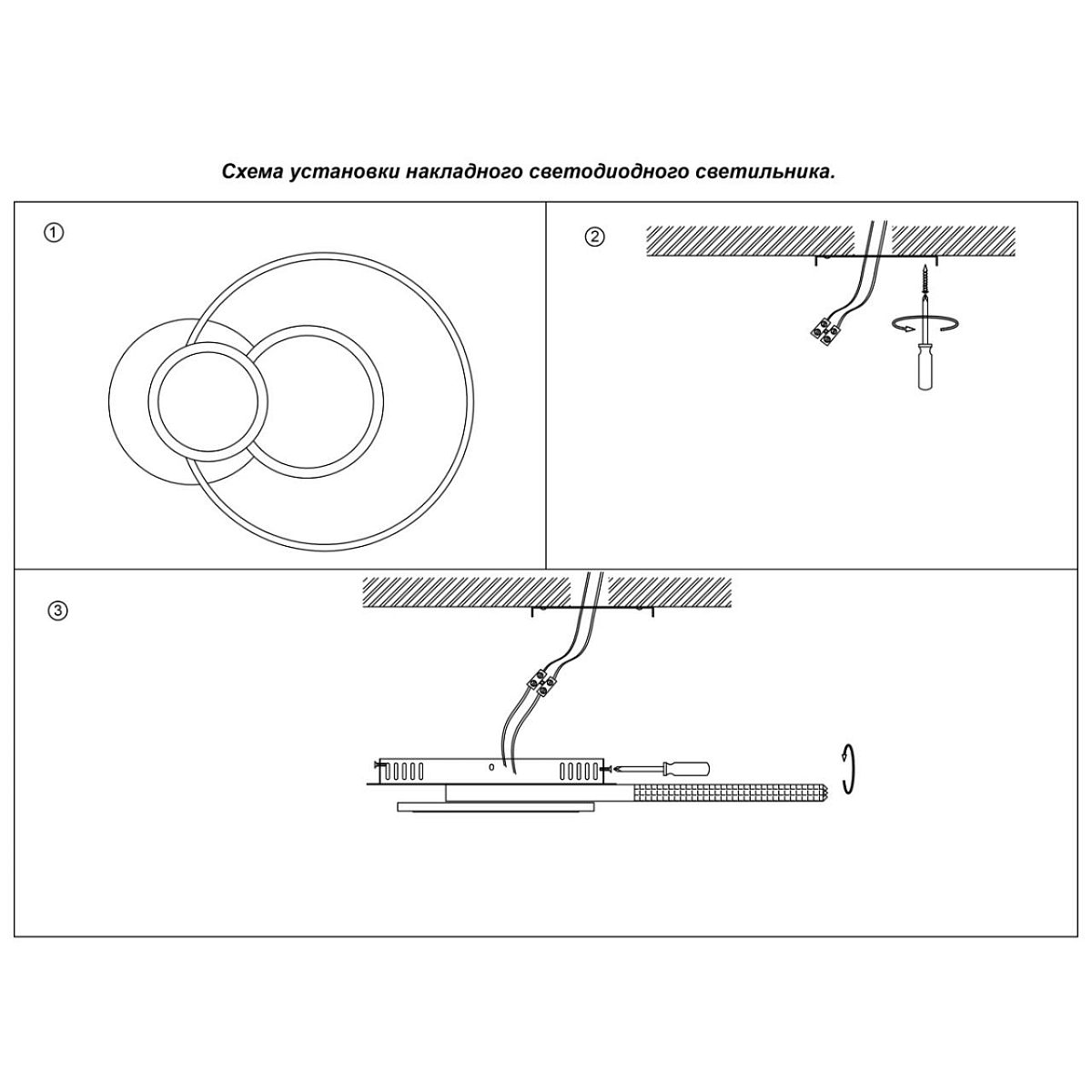 Схема установки накладного светодиодного светильника.

①

②

③