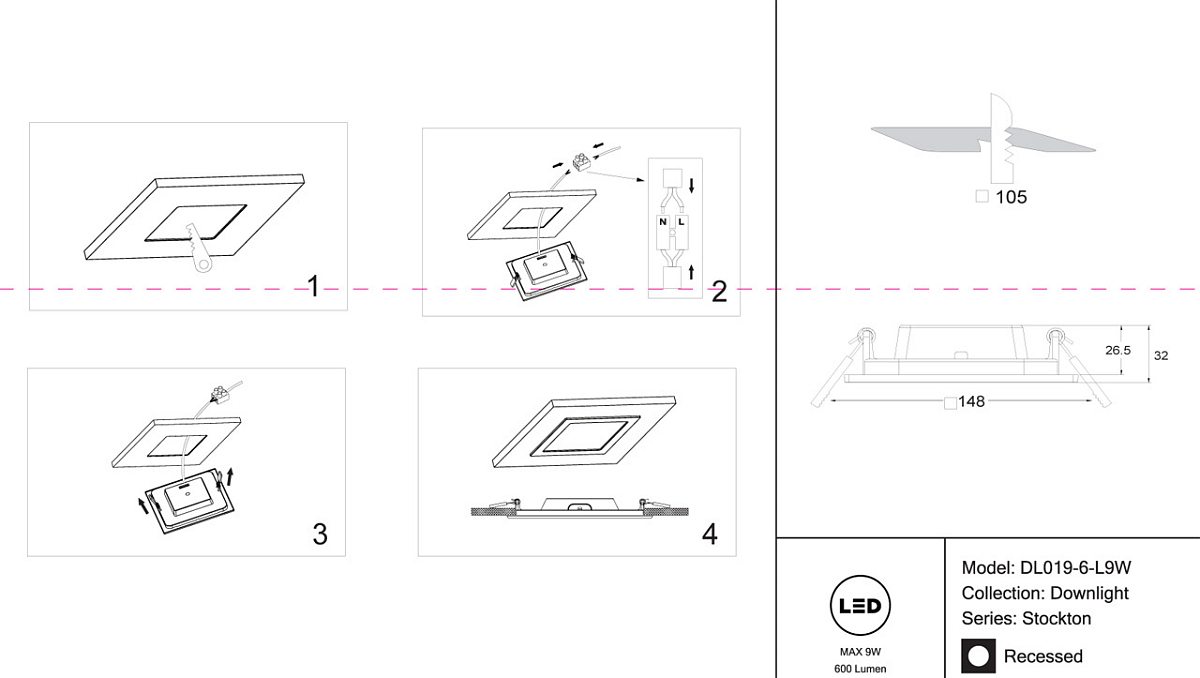 1

N L

2

3

4

□ 105

26.5

32

□148

LED

MAX 9W

600 Lumen

Model: DL019-6-L9W

Collection: Downlight

Series: Stockton

Recessed