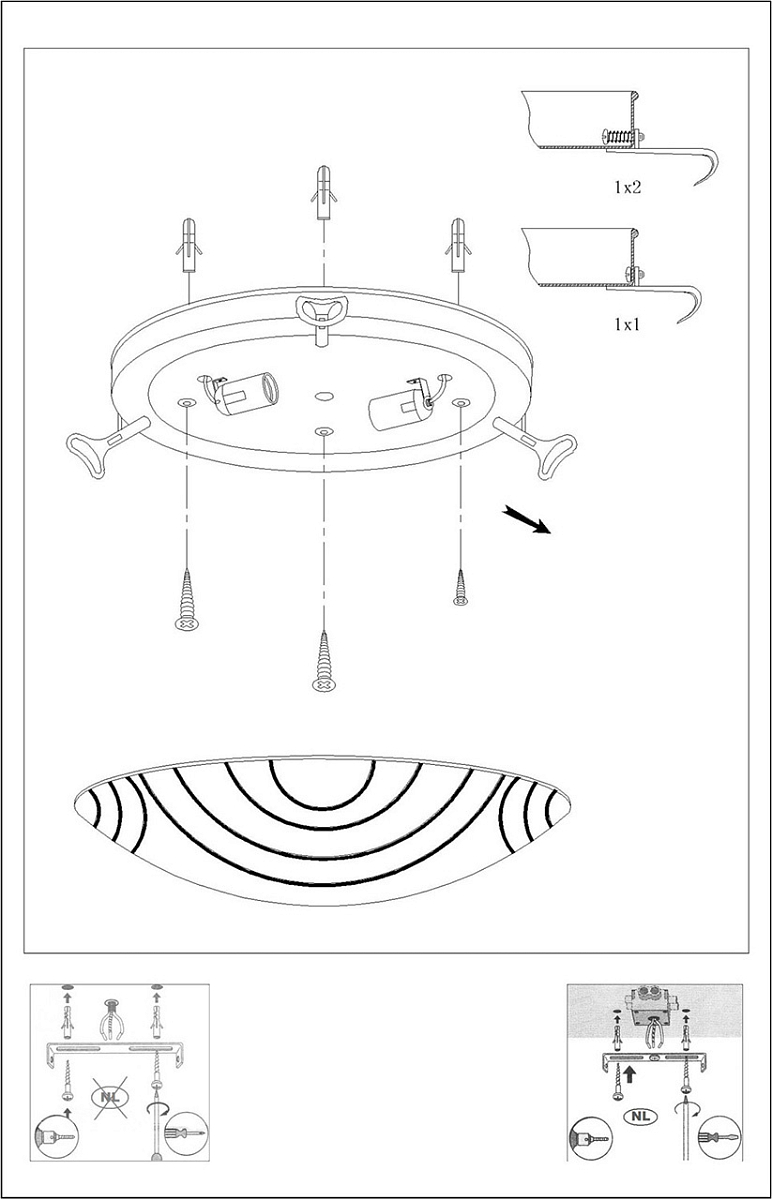 1x2

1x1

NL

NL