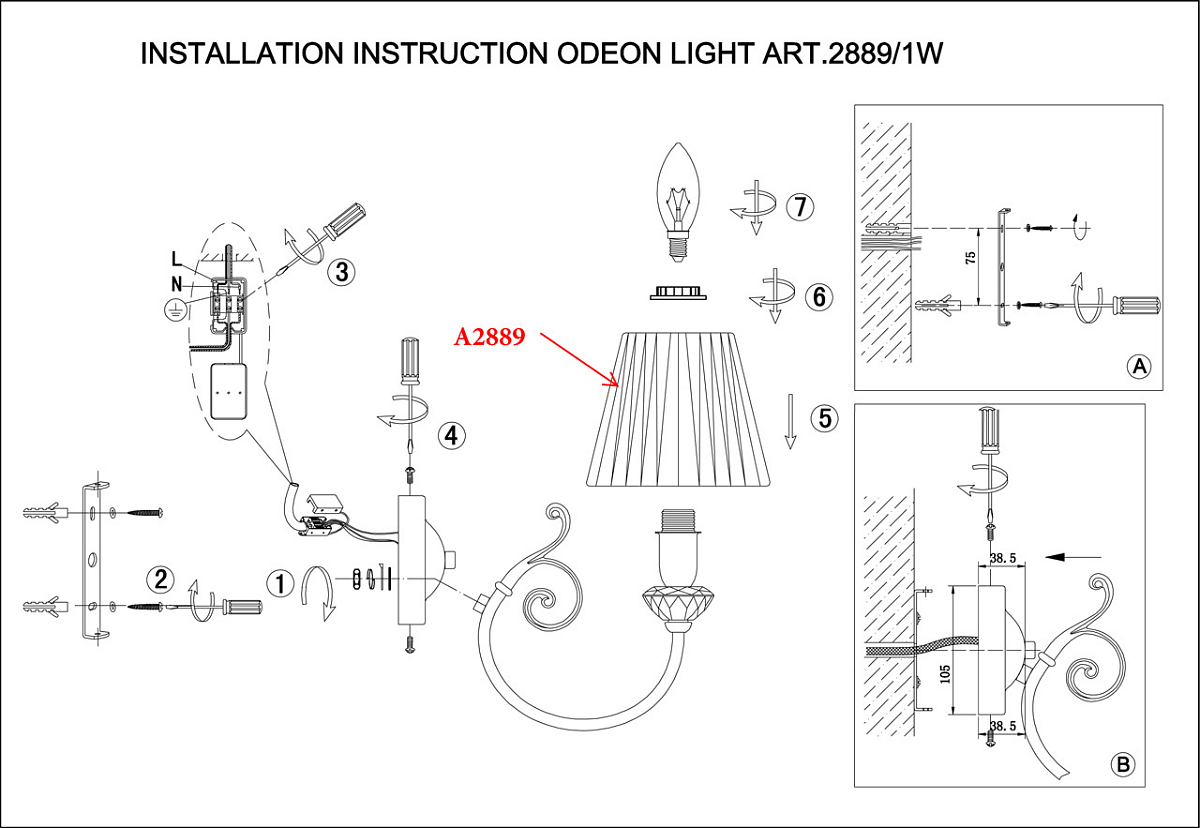 INSTALLATION INSTRUCTION ODEON LIGHT ART.2889/1W

L
N

3

7

6

A2889

5

4

2

1

75

A

38.5

105

38.5

B