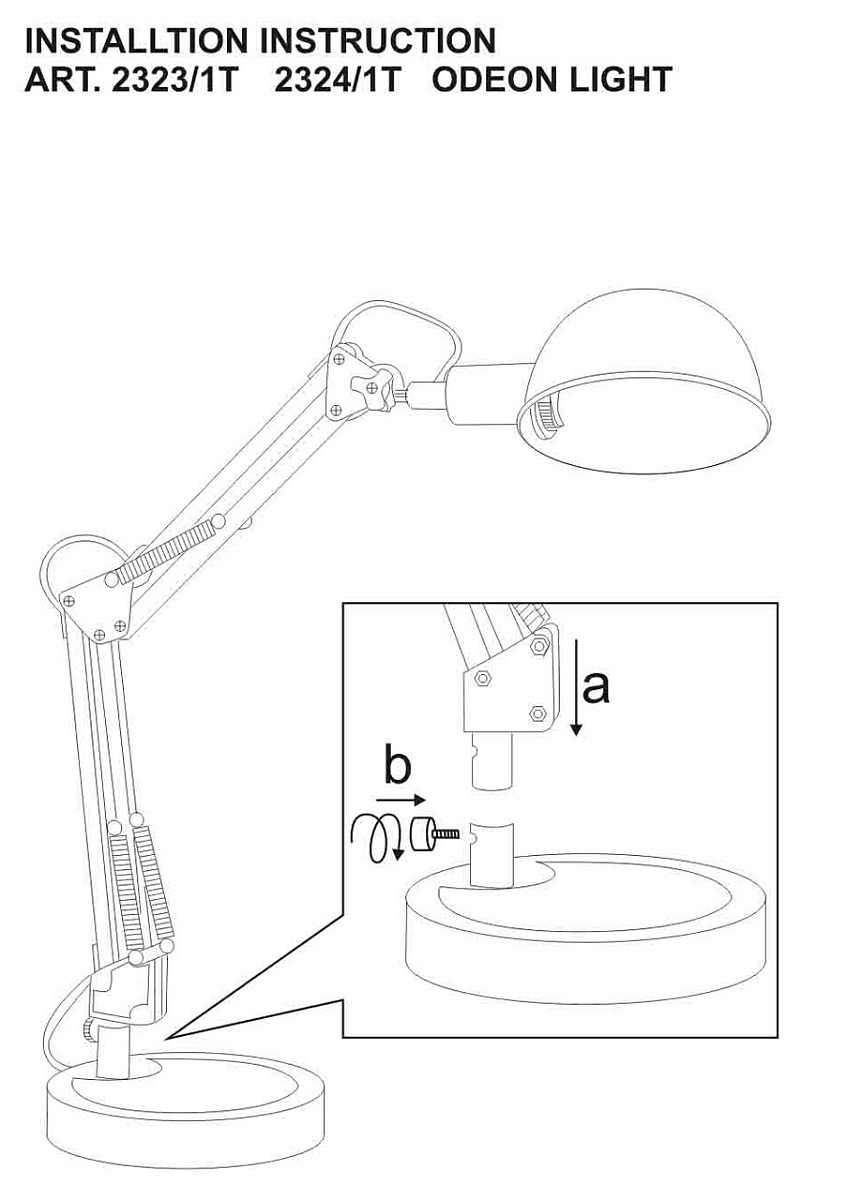 INSTALLTION INSTRUCTION
ART. 2323/1T 2324/1T ODEON LIGHT

a

b