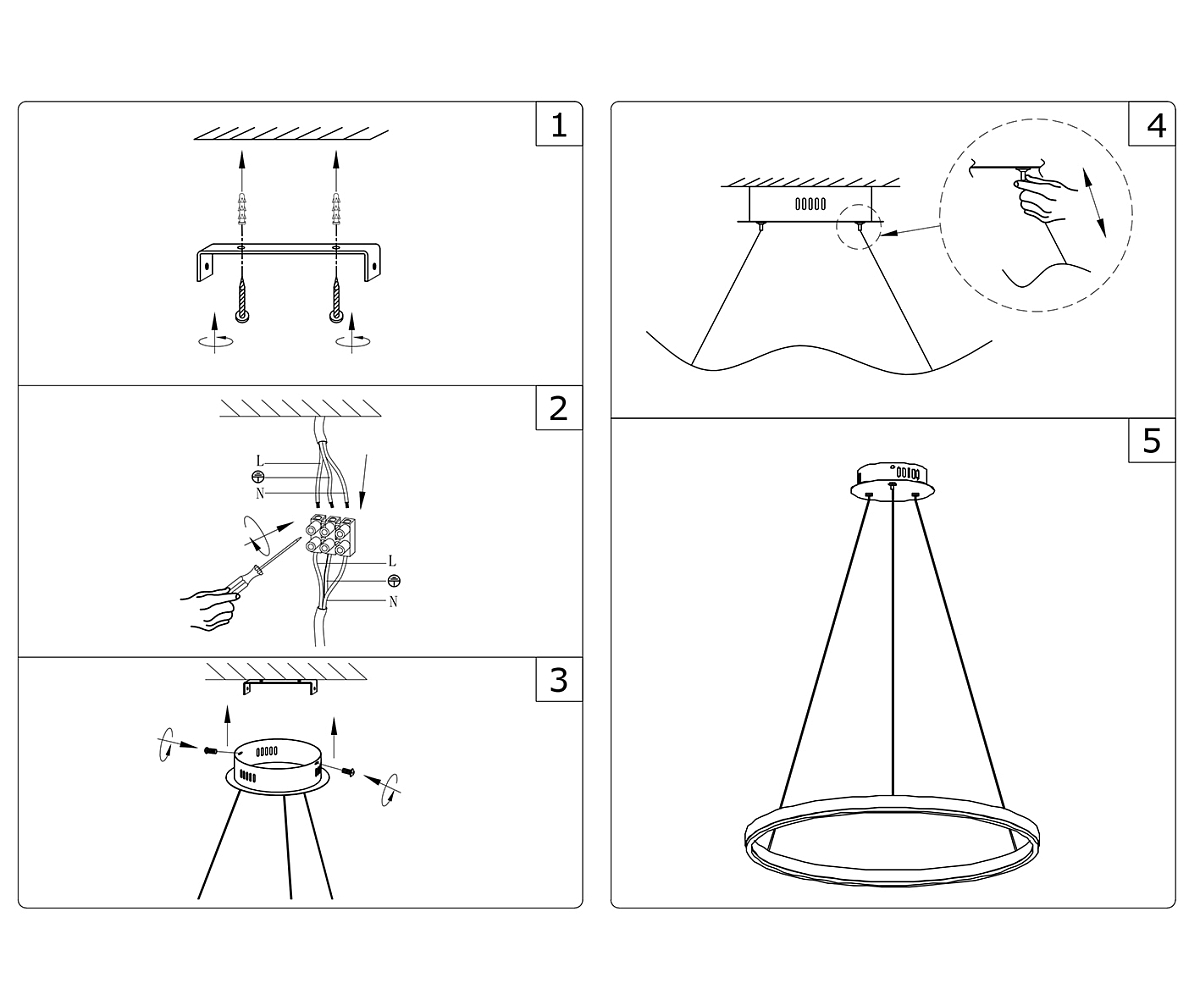 1

2

L

N

L

N

3

4

5