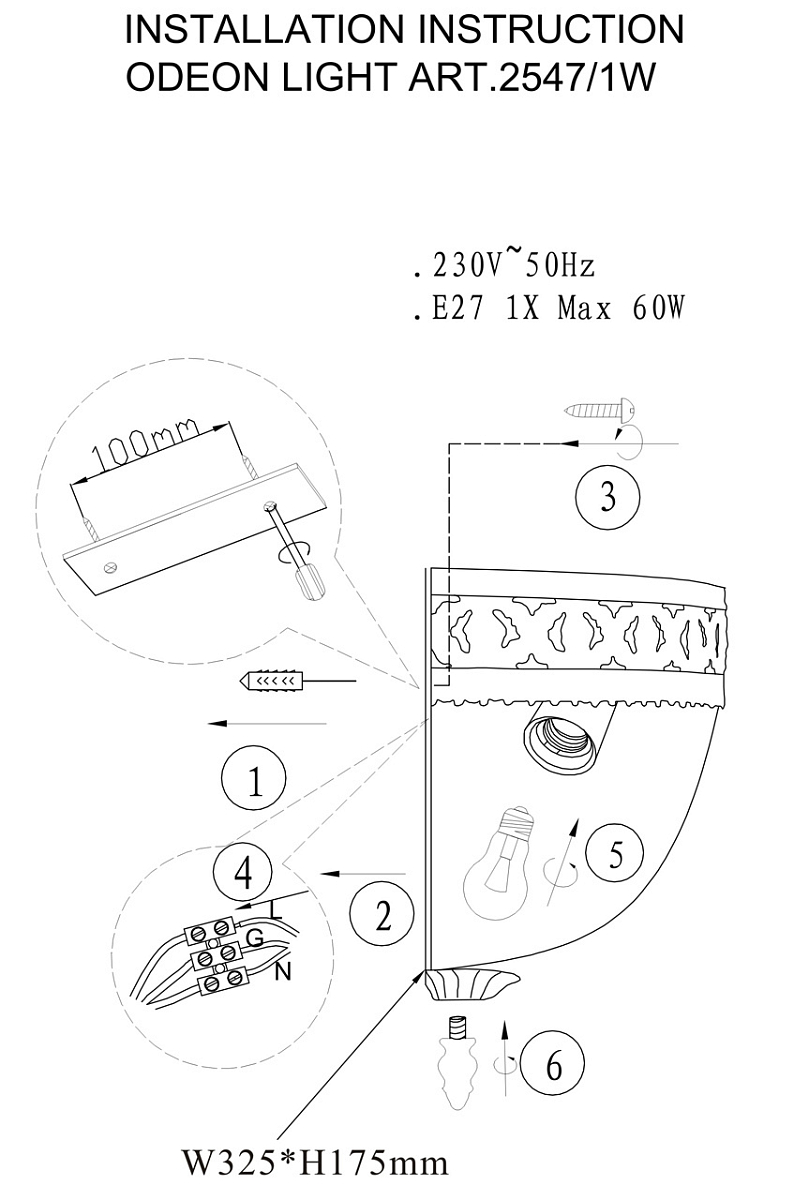 INSTALLATION INSTRUCTION
ODEON LIGHT ART.2547/1W

.230V~50Hz
.E27 1X Max 60W

100mm

3

1

4

L

G

N

2

5

6

W325*H175mm