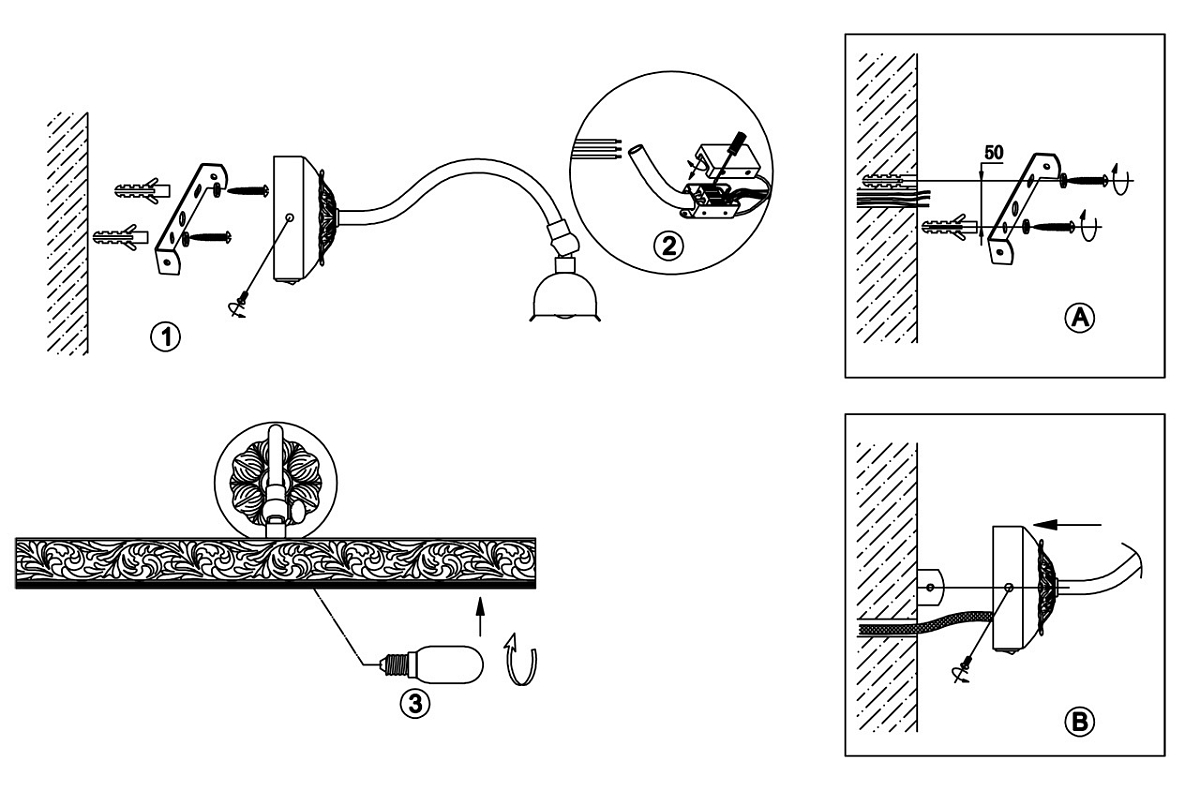 1

2

50

A

3

B