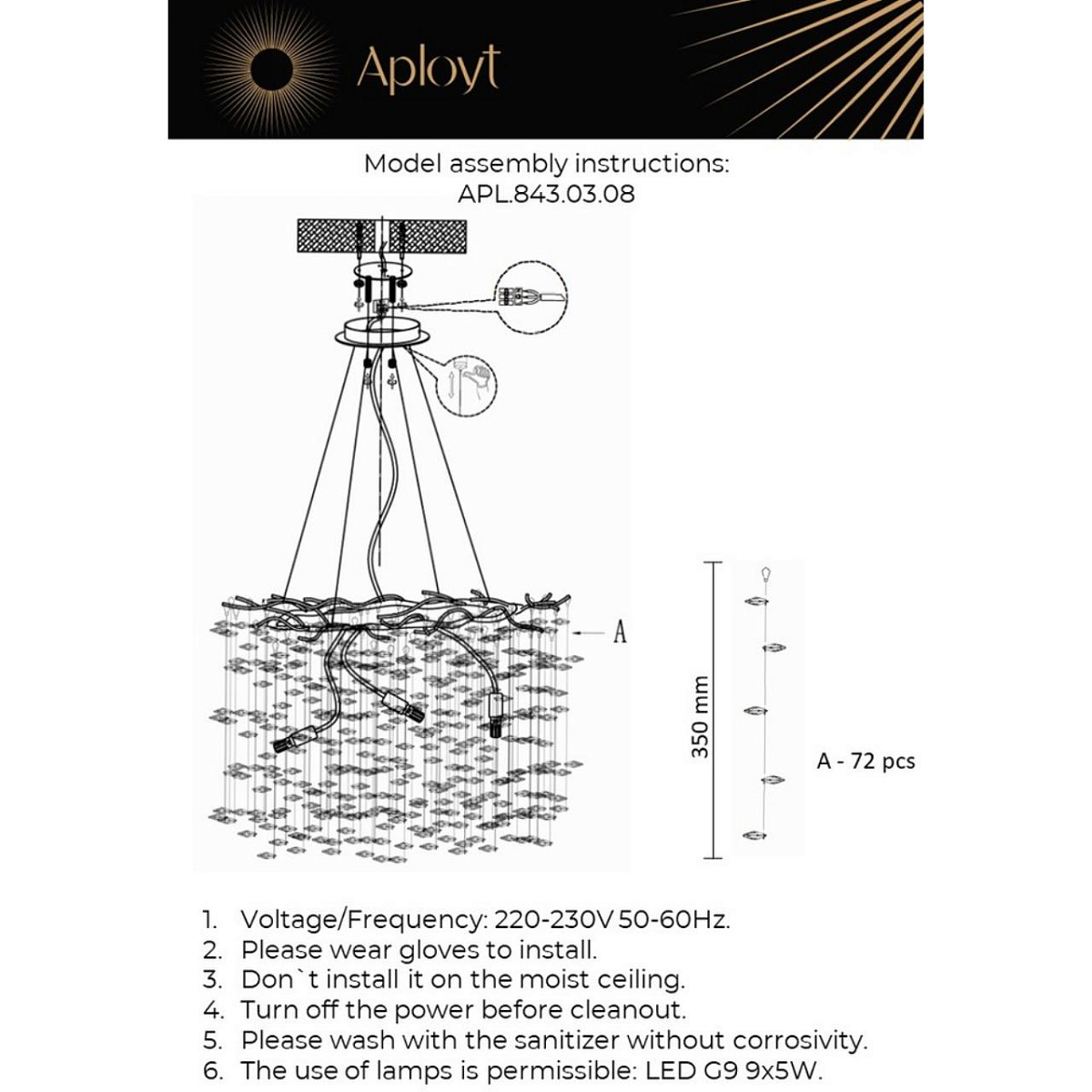 Aployt

Model assembly instructions:
APL.843.03.08

A

350 mm

A - 72 pcs

1. Voltage/Frequency: 220-230V 50-60Hz.
2. Please wear gloves to install.
3. Don`t install it on the moist ceiling.
4. Turn off the power before cleanout.
5. Please wash with the sanitizer without corrosivity.
6. The use of lamps is permissible: LED G9 9x5W.