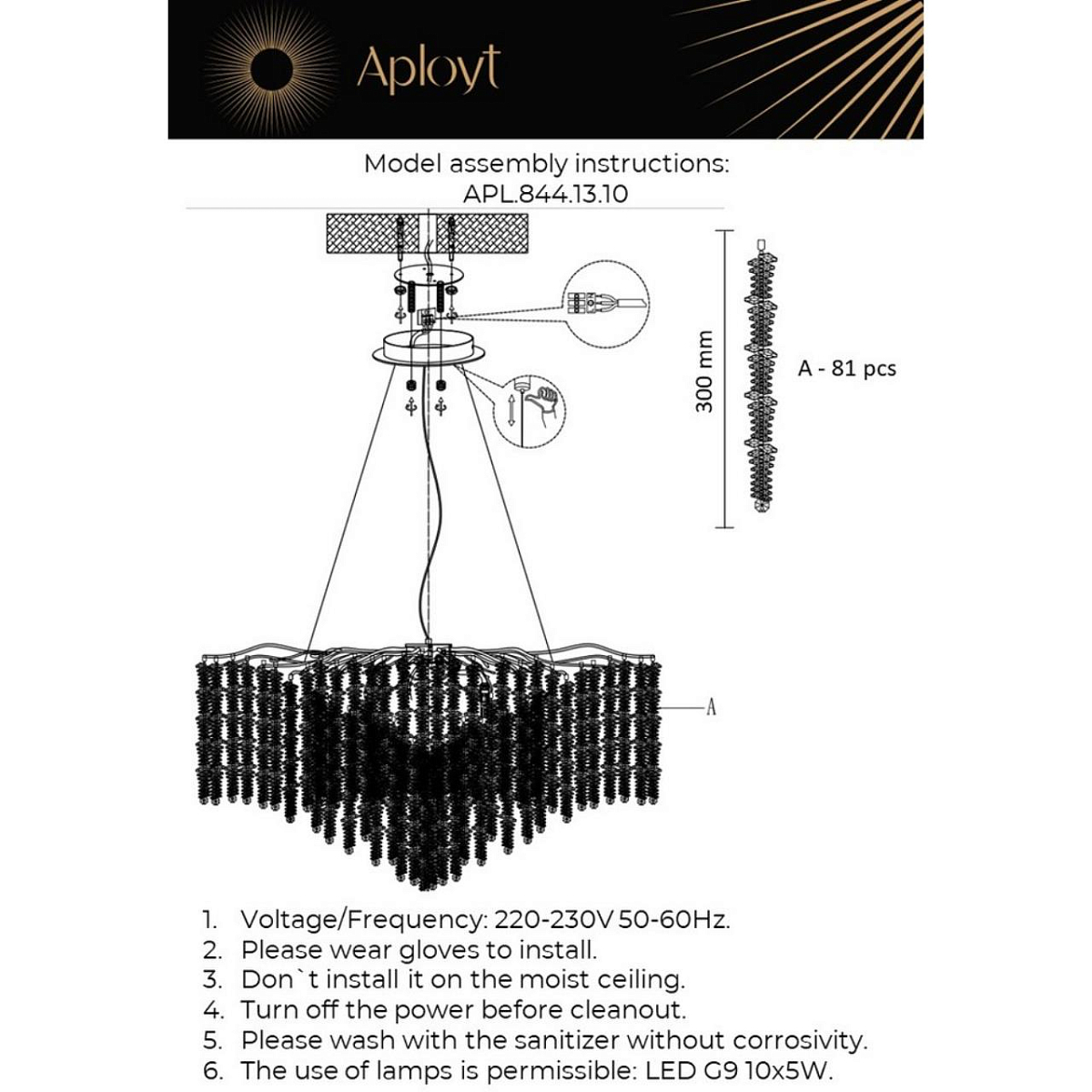 Aployt

Model assembly instructions:
APL.844.13.10

300 mm

A - 81 pcs

A

1. Voltage/Frequency: 220-230V 50-60Hz.
2. Please wear gloves to install.
3. Don`t install it on the moist ceiling.
4. Turn off the power before cleanout.
5. Please wash with the sanitizer without corrosivity.
6. The use of lamps is permissible: LED G9 10x5W.