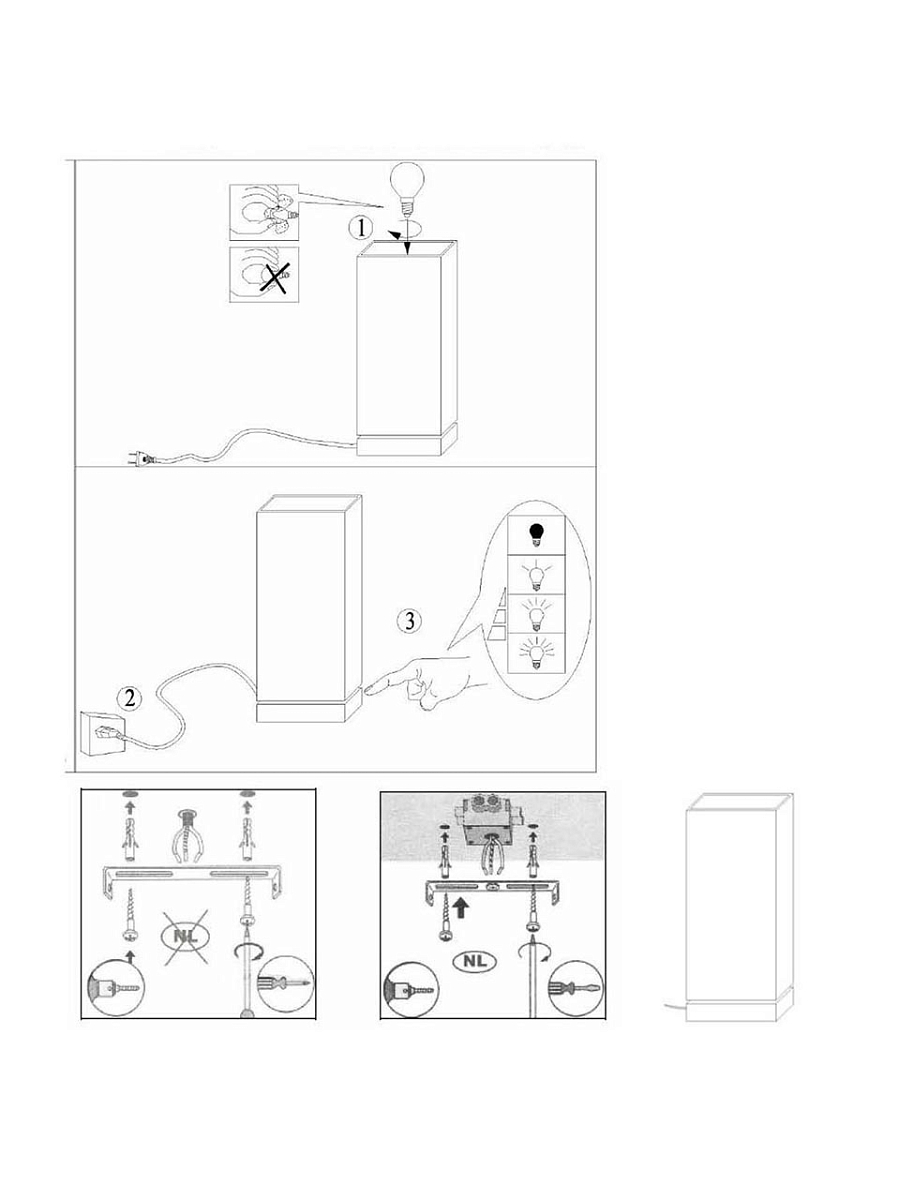 1

2

3

NL

NL