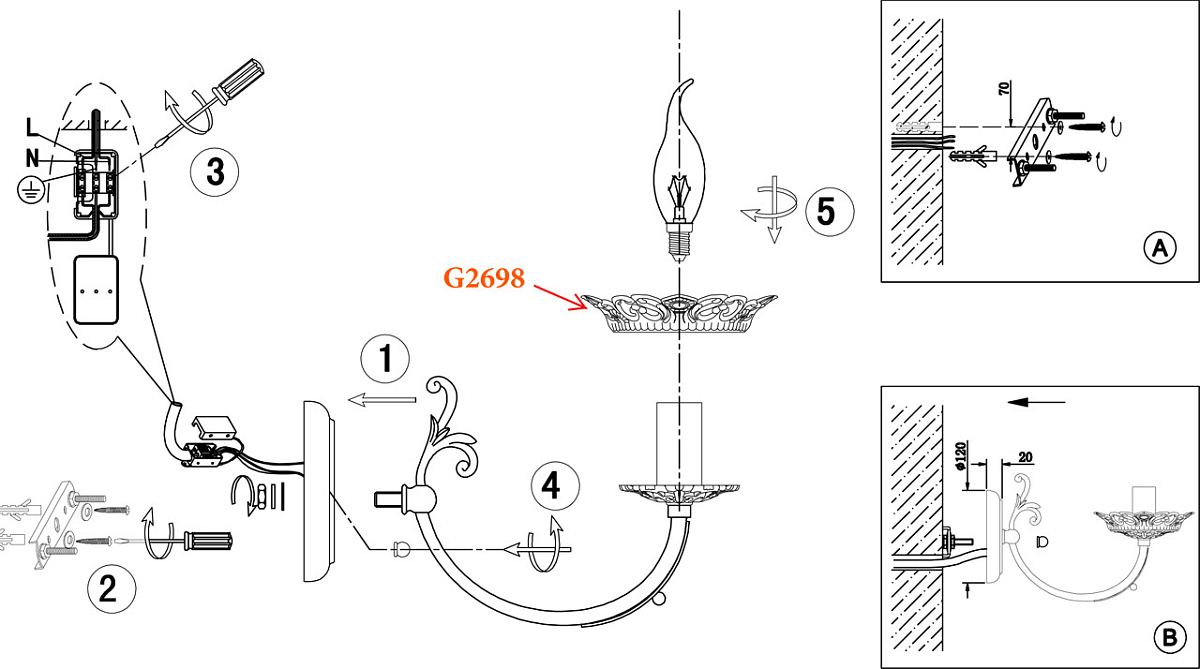 L
N
3
5
G2698
1
4
2
70
A
ø120
20
B