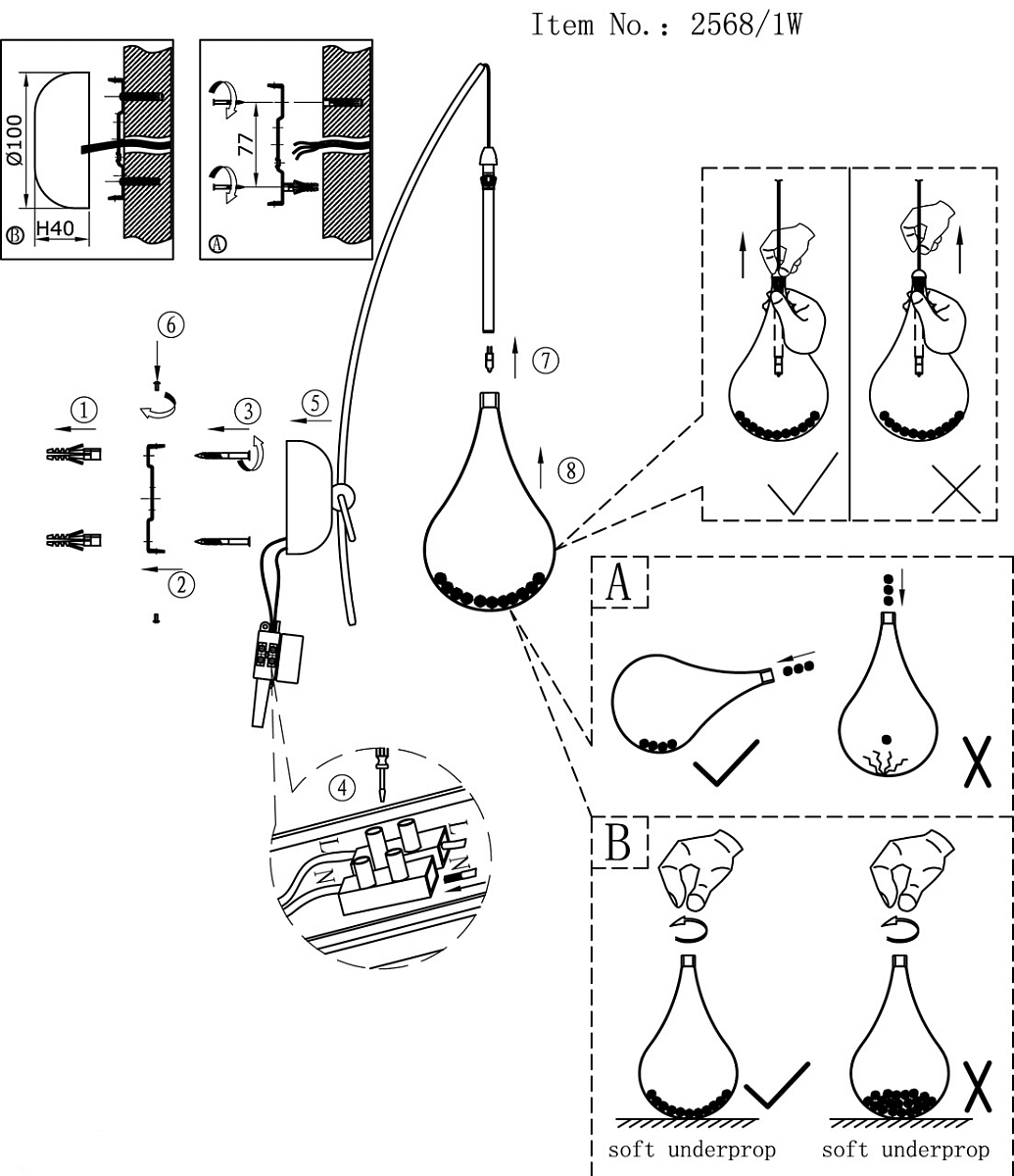 Item No.: 2568/1W

Ø100
H40
B
77
A

⑥
①
③
⑤
②
⑦
⑧
④
L
N
L
N

A

B

soft underprop
soft underprop