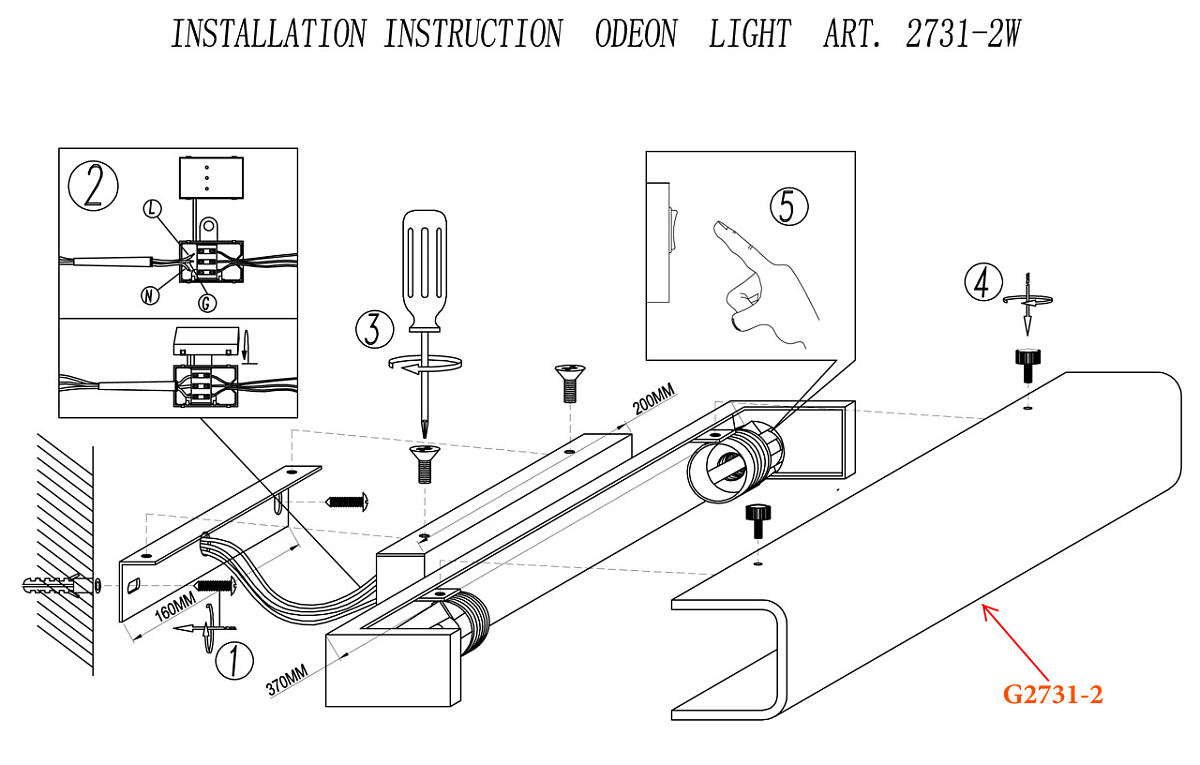 INSTALLATION INSTRUCTION ODEON LIGHT ART. 2731-2W

2

L

N

G

3

5

4

200MM

160MM

1

370MM

G2731-2