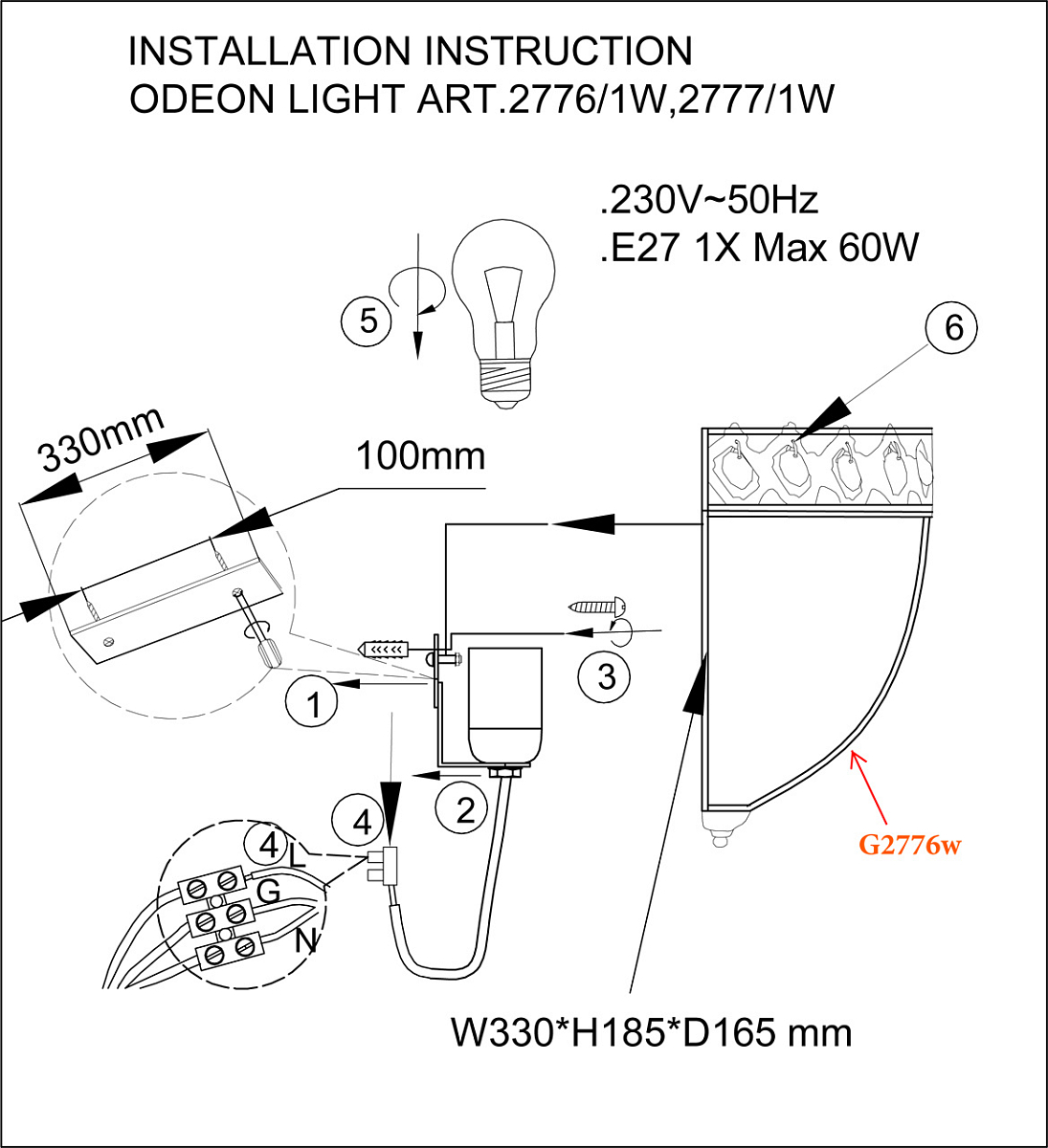 INSTALLATION INSTRUCTION
ODEON LIGHT ART.2776/1W,2777/1W

.230V~50Hz
.E27 1X Max 60W

5

6

330mm

100mm

3

1

2

4

4
L
G
N

G2776w

W330*H185*D165 mm