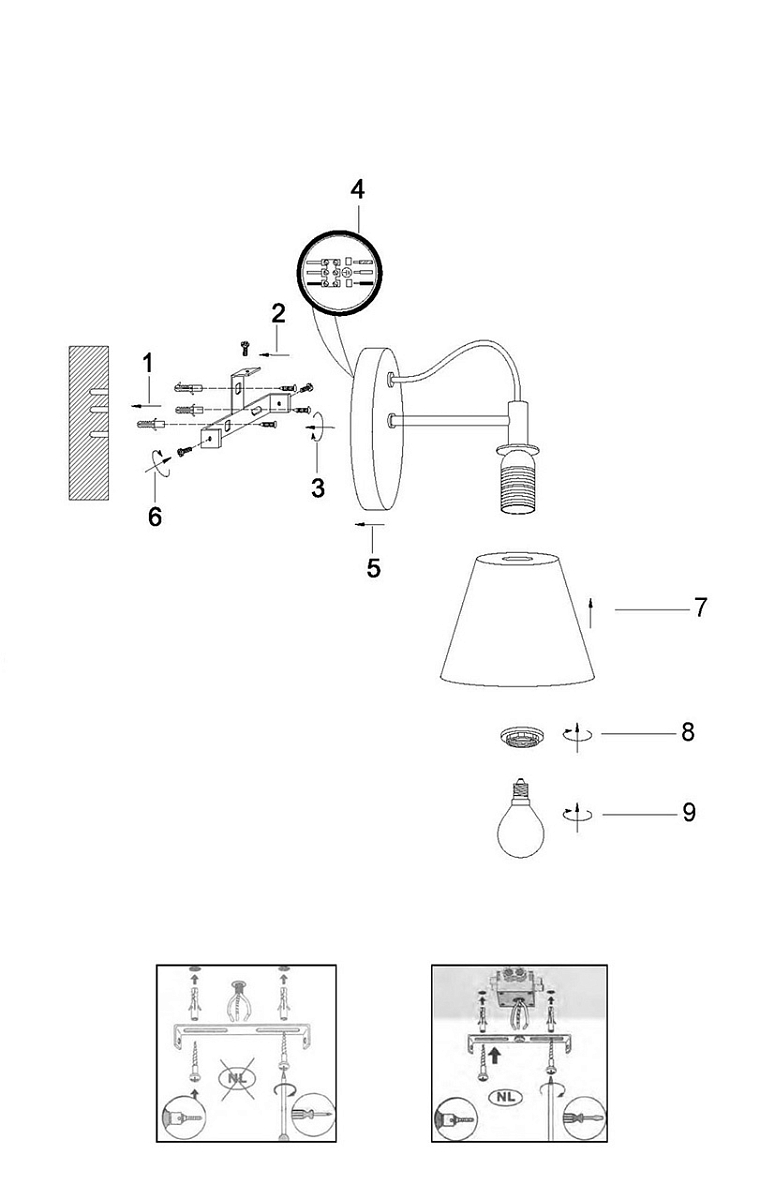 4

2

1

3

6

5

7

8

9

NL

NL