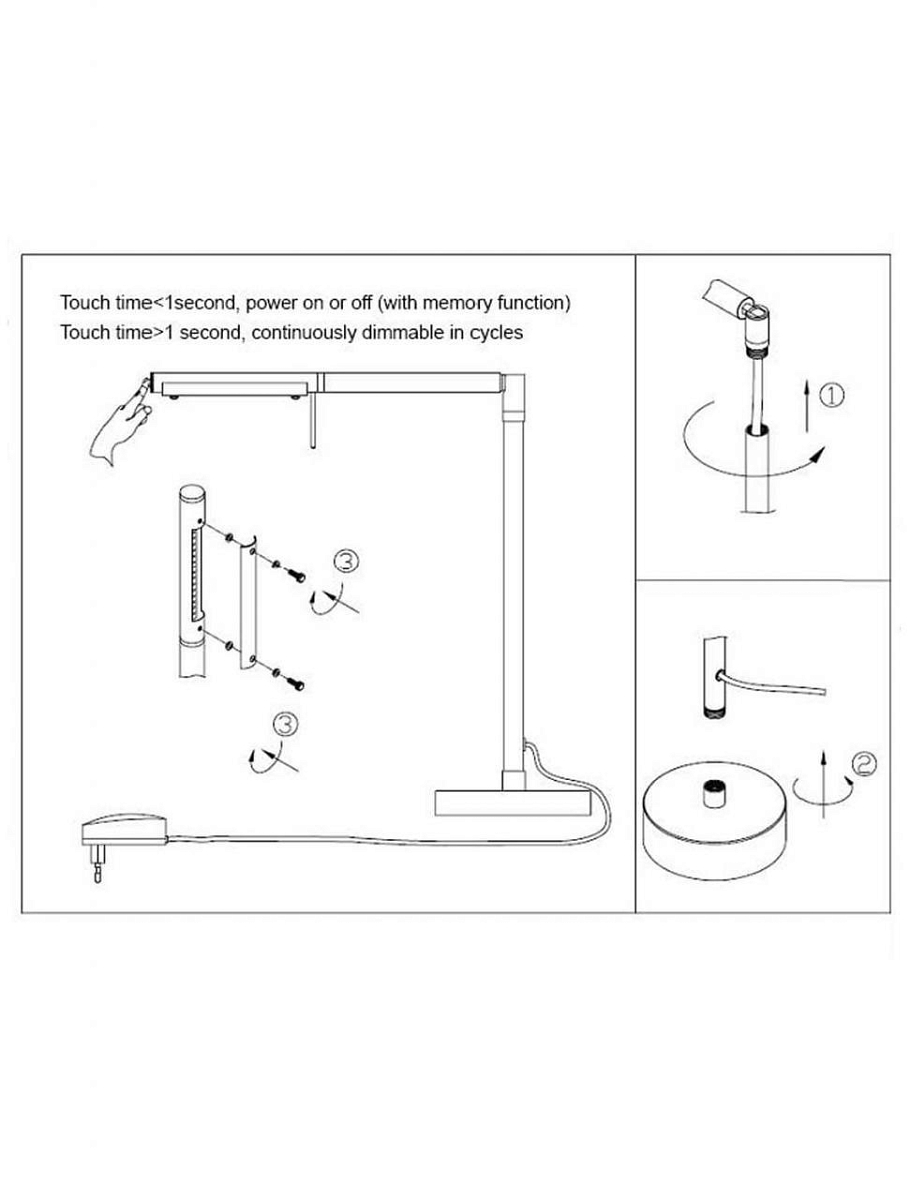 Touch time<1second, power on or off (with memory function)
Touch time>1 second, continuously dimmable in cycles

③

③

①

②