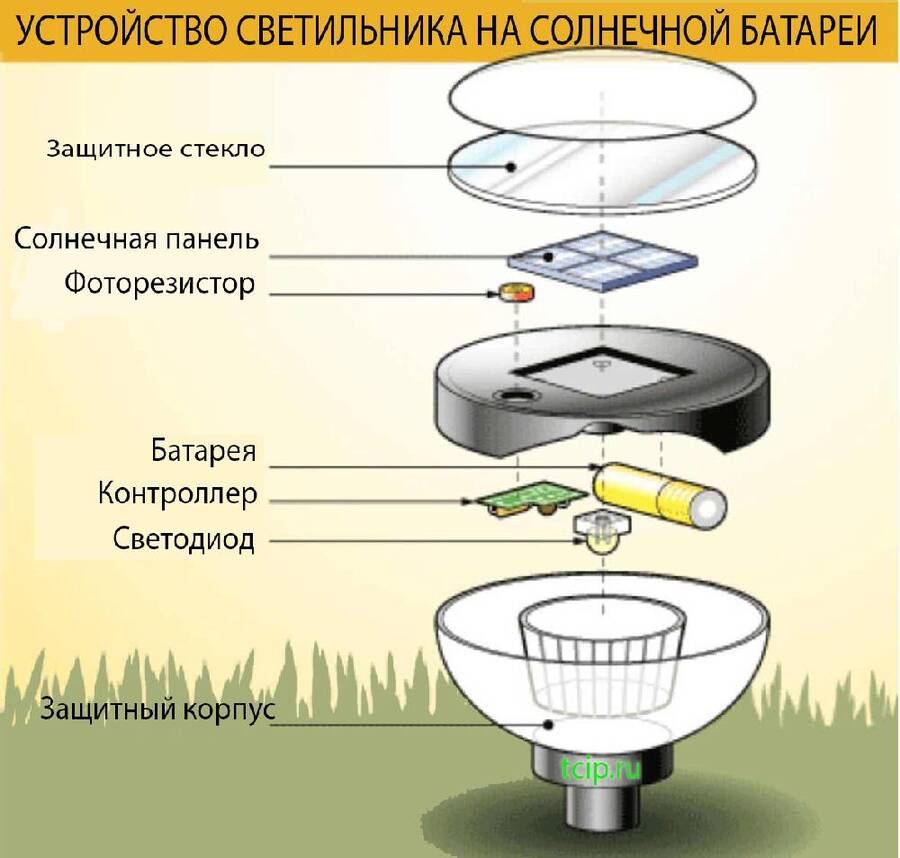 УСТРОЙСТВО СВЕТИЛЬНИКА НА СОЛНЕЧНОЙ БАТАРЕИ

Защитное стекло

Солнечная панель

Фоторезистор

Батарея

Контроллер

Светодиод

Защитный корпус

tcip.ru