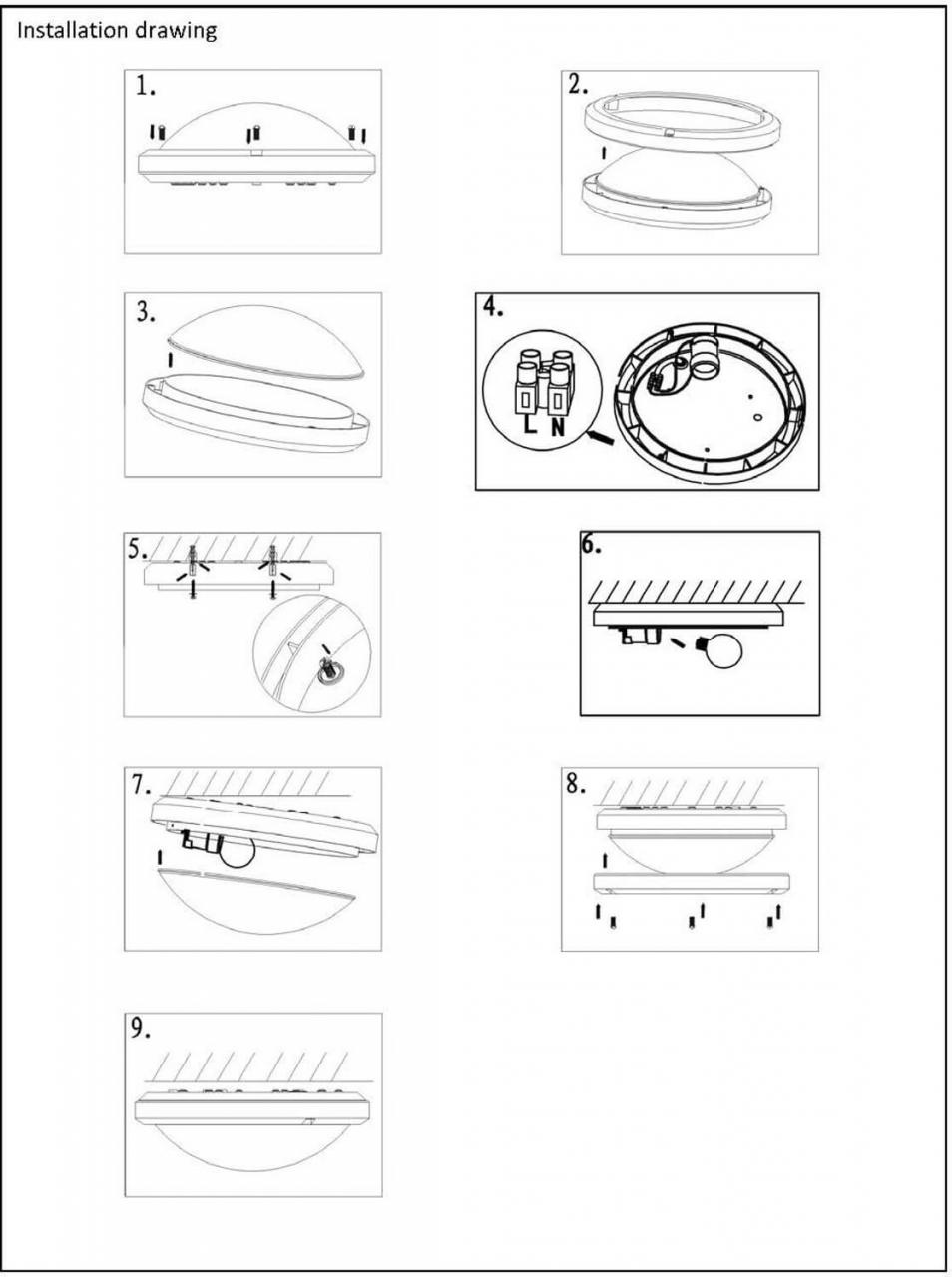 Installation drawing

1.

2.

3.

4.

L N

5.

6.

7.

8.

9.