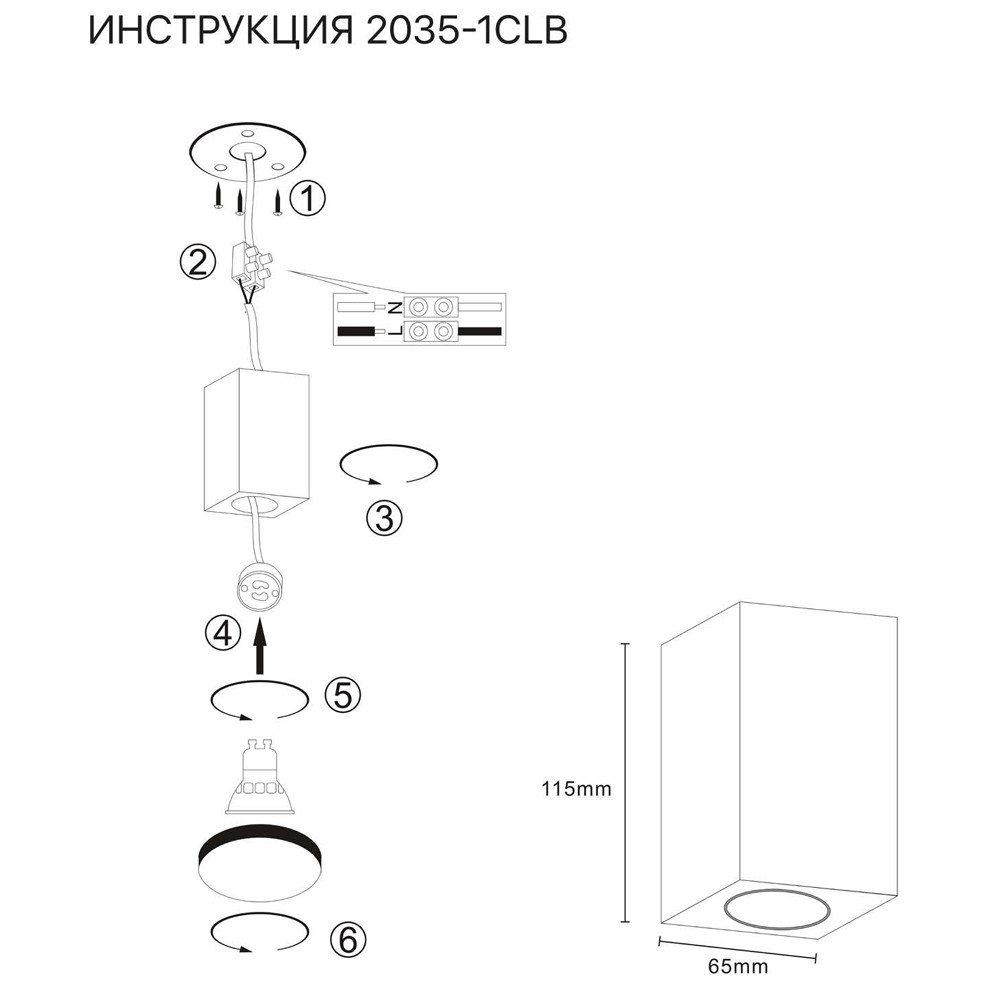 ИНСТРУКЦИЯ 2035-1CLB

①

②

N
L

③

④

⑤

⑥

115mm

65mm