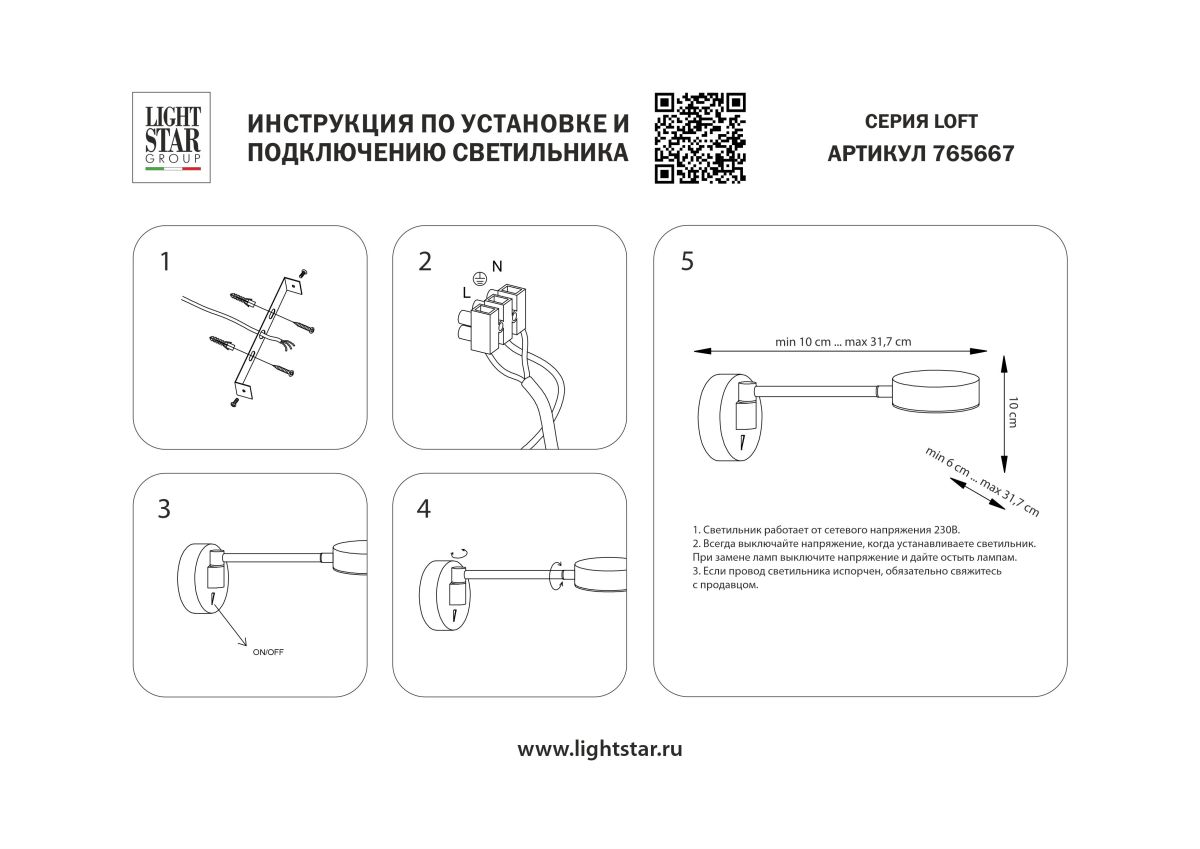 LIGHT STAR GROUP

ИНСТРУКЦИЯ ПО УСТАНОВКЕ И ПОДКЛЮЧЕНИЮ СВЕТИЛЬНИКА

СЕРИЯ LOFT
АРТИКУЛ 765667

1

2

L N

3

ON/OFF

4

5

min 10 cm ... max 31,7 cm

10 cm

min 6 cm ... max 31,7 cm

1. Светильник работает от сетевого напряжения 230В.
2. Всегда выключайте напряжение, когда устанавливаете светильник. При замене ламп выключите напряжение и дайте остыть лампам.
3. Если провод светильника испорчен, обязательно свяжитесь с продавцом.

www.lightstar.ru