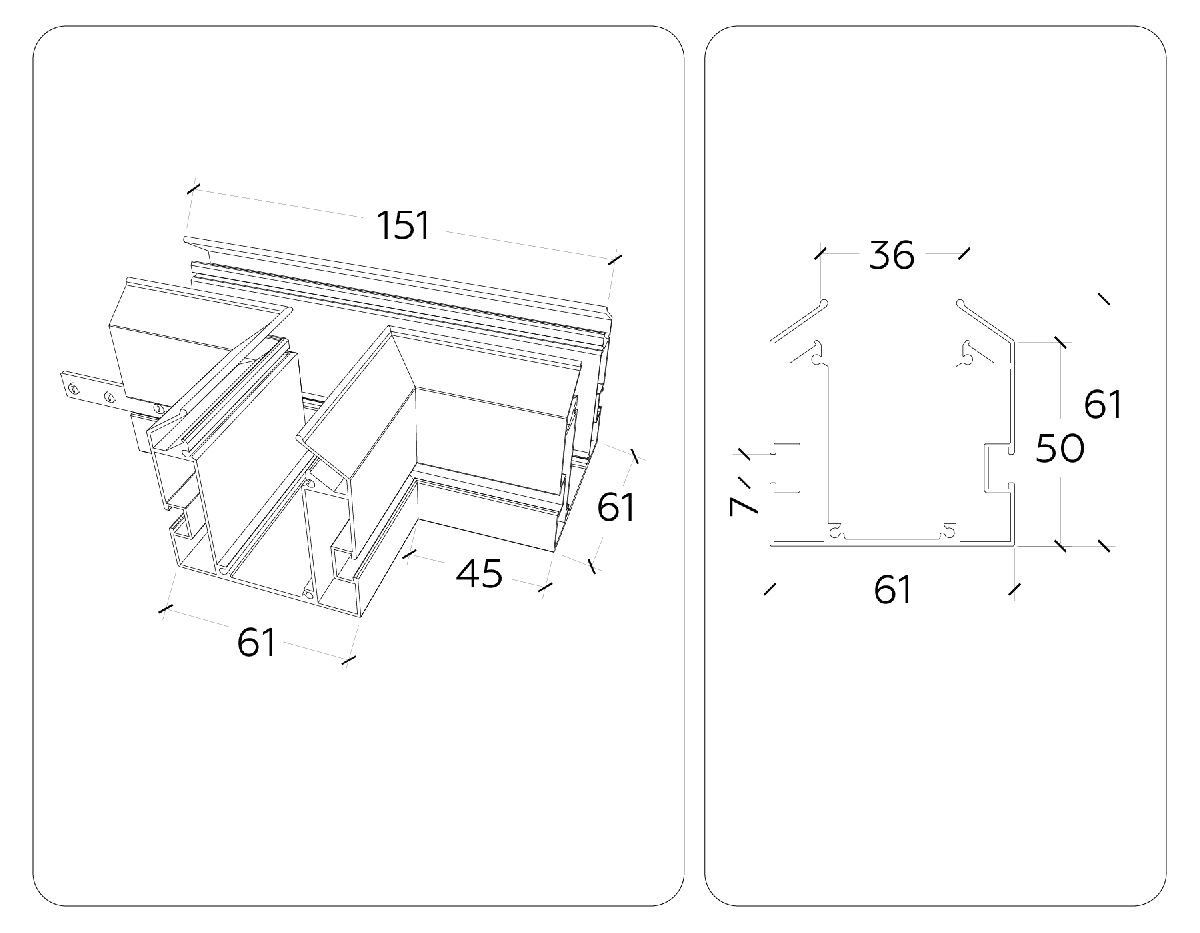 151
61
45
61

36
61
50
7
61