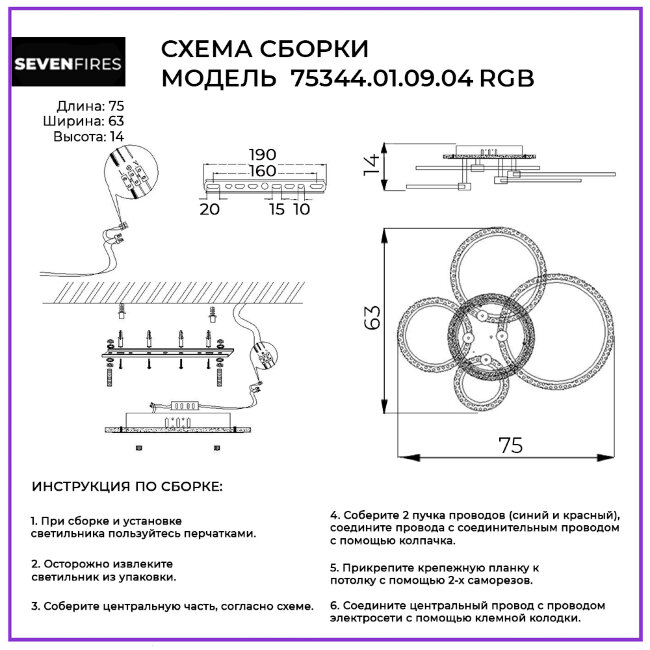 SEVENFIRES

СХЕМА СБОРКИ
МОДЕЛЬ 75344.01.09.04 RGB

Длина: 75
Ширина: 63
Высота: 14

190
160
20
15
10

14

63

75

ИНСТРУКЦИЯ ПО СБОРКЕ:

1. При сборке и установке светильника пользуйтесь перчатками.

2. Осторожно извлеките светильник из упаковки.

3. Соберите центральную часть, согласно схеме.

4. Соберите 2 пучка проводов (синий и красный), соедините провода с соединительным проводом с помощью колпачка.

5. Прикрепите крепежную планку к потолку с помощью 2-х саморезов.

6. Соедините центральный провод с проводом электросети с помощью клемной колодки.