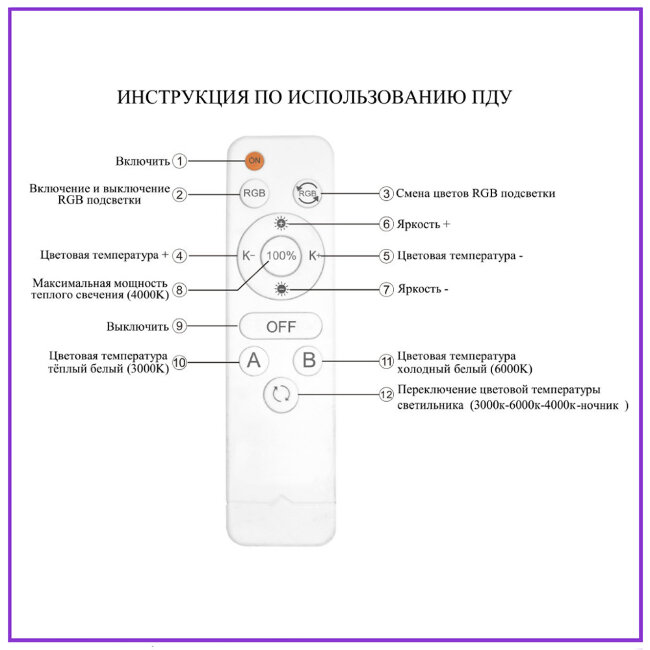 ИНСТРУКЦИЯ ПО ИСПОЛЬЗОВАНИЮ ПДУ

Включить 1 ON

Включение и выключение RGB подсветки 2 RGB

RGB 3 Смена цветов RGB подсветки

6 Яркость +

Цветовая температура + 4 K- 100% K+ 5 Цветовая температура -

Максимальная мощность теплого свечения (4000K) 8

7 Яркость -

Выключить 9 OFF

Цветовая температура тёплый белый (3000K) 10 A

B 11 Цветовая температура холодный белый (6000K)

12 Переключение цветовой температуры светильника (3000к-6000к-4000к-ночник )