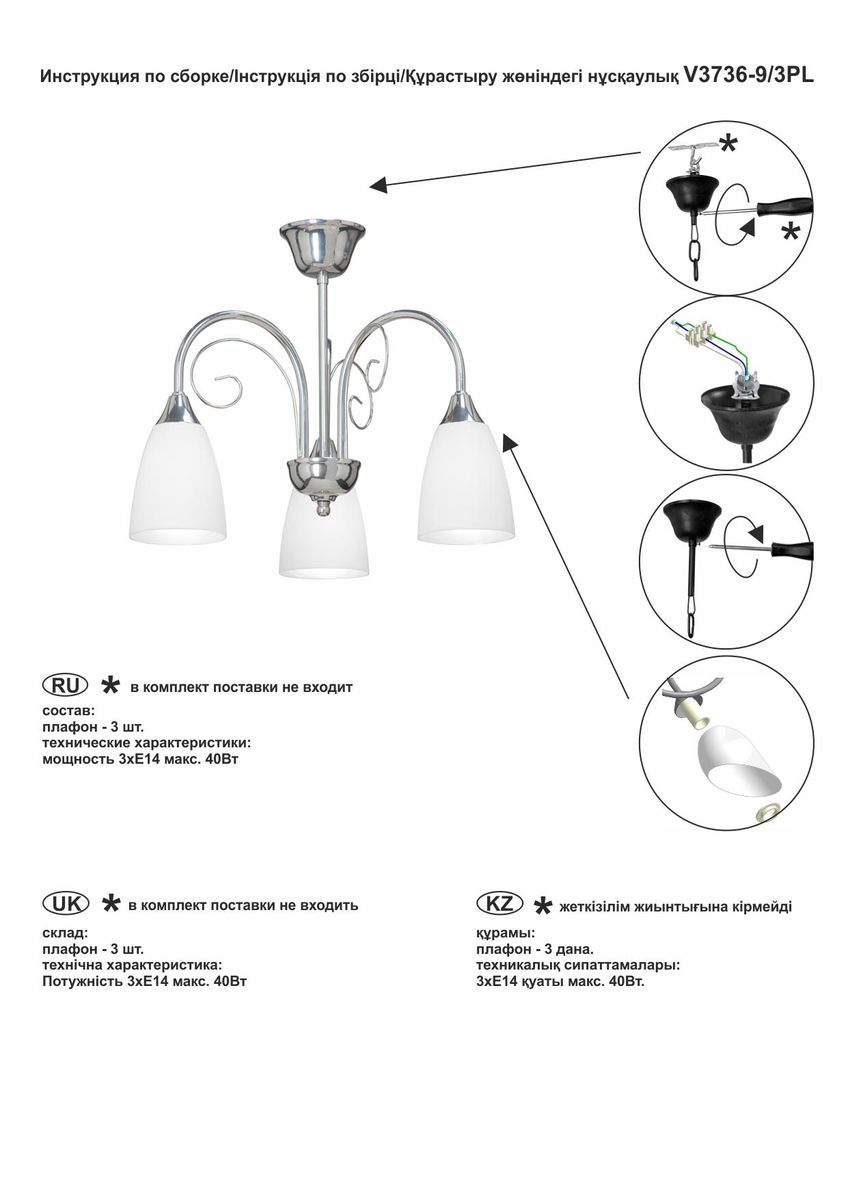 Инструкция по сборке/Інструкція по збірці/Құрастыру жөніндегі нұсқаулық V3736-9/3PL

RU * в комплект поставки не входит

состав:
плафон - 3 шт.
технические характеристики:
мощность 3хЕ14 макс. 40Вт

UK * в комплект поставки не входить

склад:
плафон - 3 шт.
технічна характеристика:
Потужність 3хЕ14 макс. 40Вт

KZ * жеткізілім жиынтығына кірмейді

құрамы:
плафон - 3 дана.
техникалық сипаттамалары:
3хЕ14 қуаты макс. 40Вт.