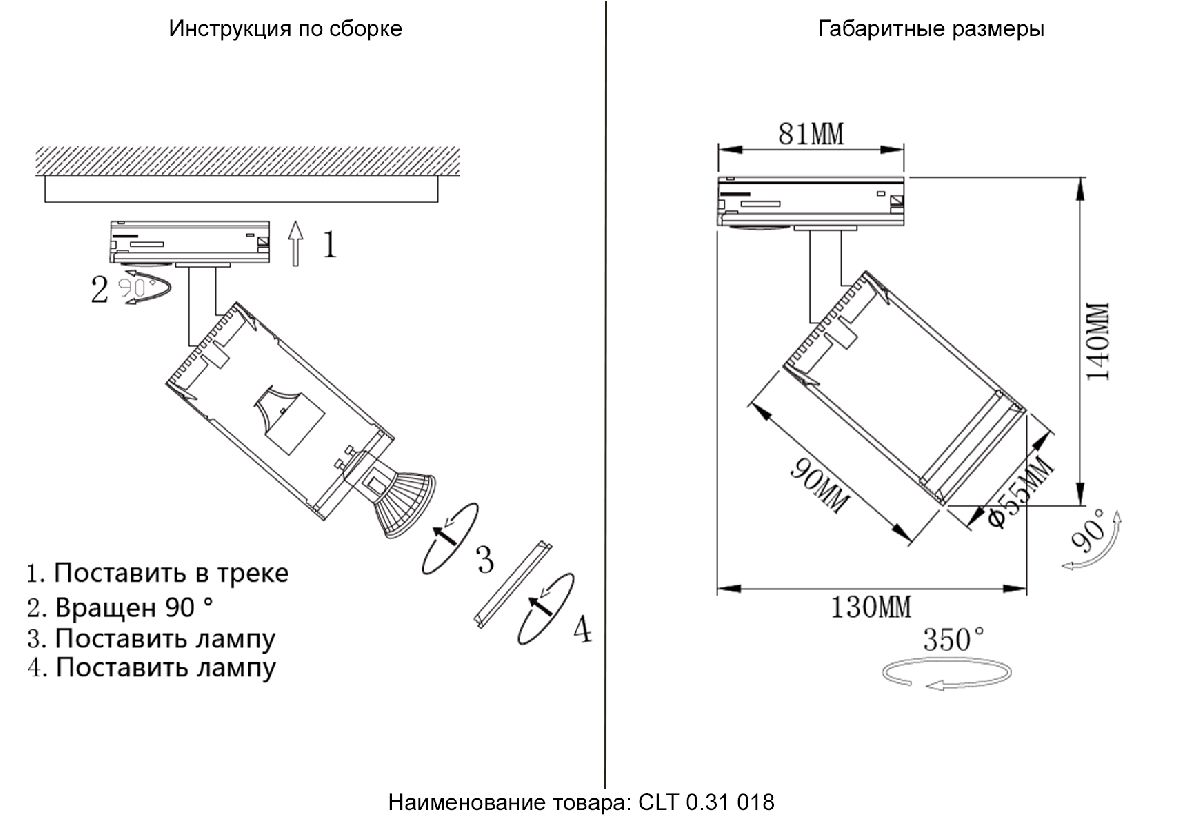 Инструкция по сборке

1

2 90°

3

4

1. Поставить в треке
2. Вращен 90 °
3. Поставить лампу
4. Поставить лампу

Габаритные размеры

81MM

140MM

90MM

Φ55MM

90°

130MM

350°

Наименование товара: CLT 0.31 018