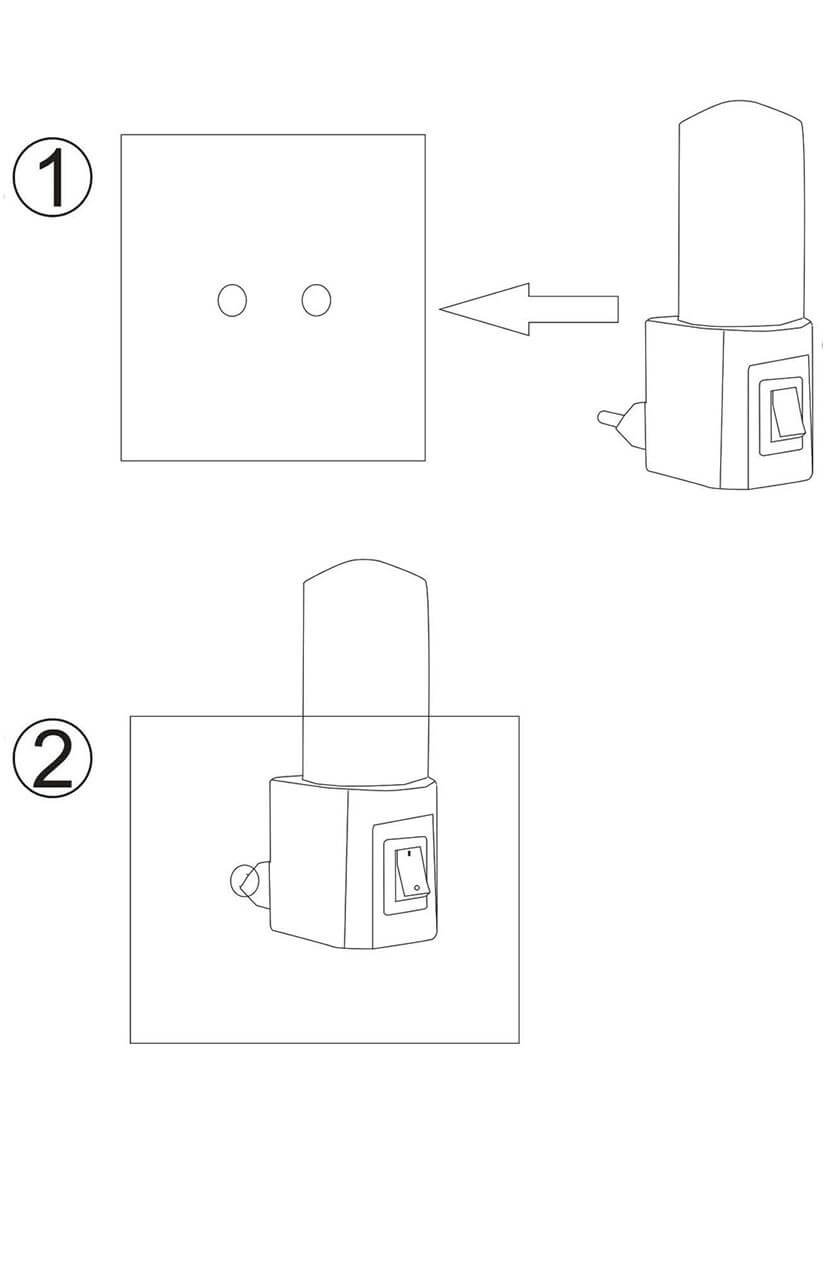 1

2