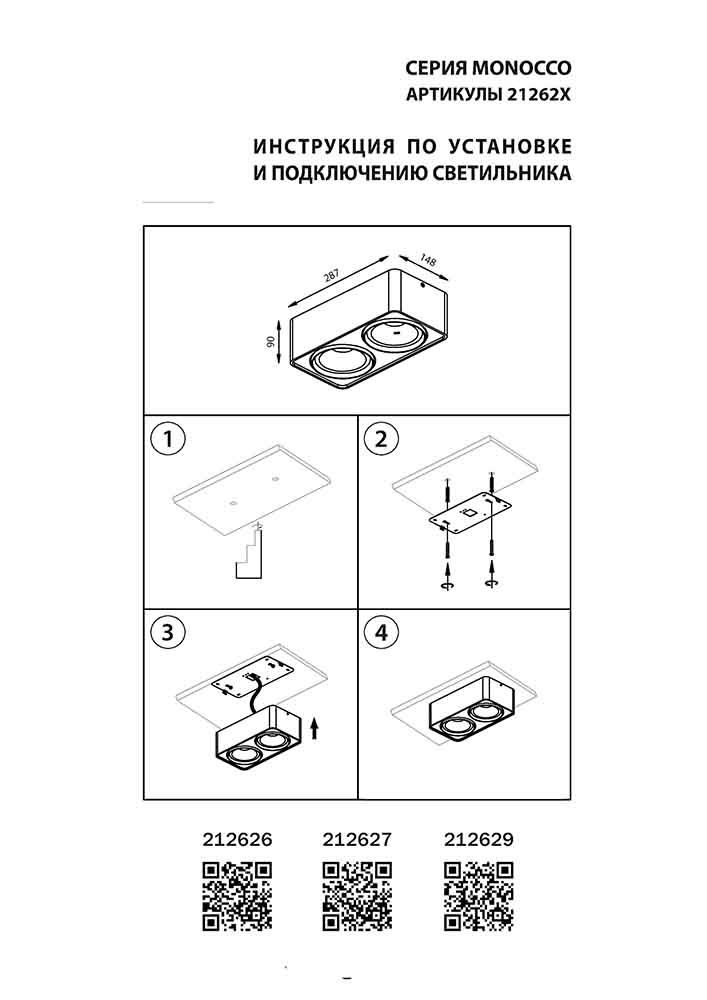 СЕРИЯ MONOCCO
АРТИКУЛЫ 21262X

ИНСТРУКЦИЯ ПО УСТАНОВКЕ
И ПОДКЛЮЧЕНИЮ СВЕТИЛЬНИКА

287
148
90

1
2
3
4

212626
212627
212629