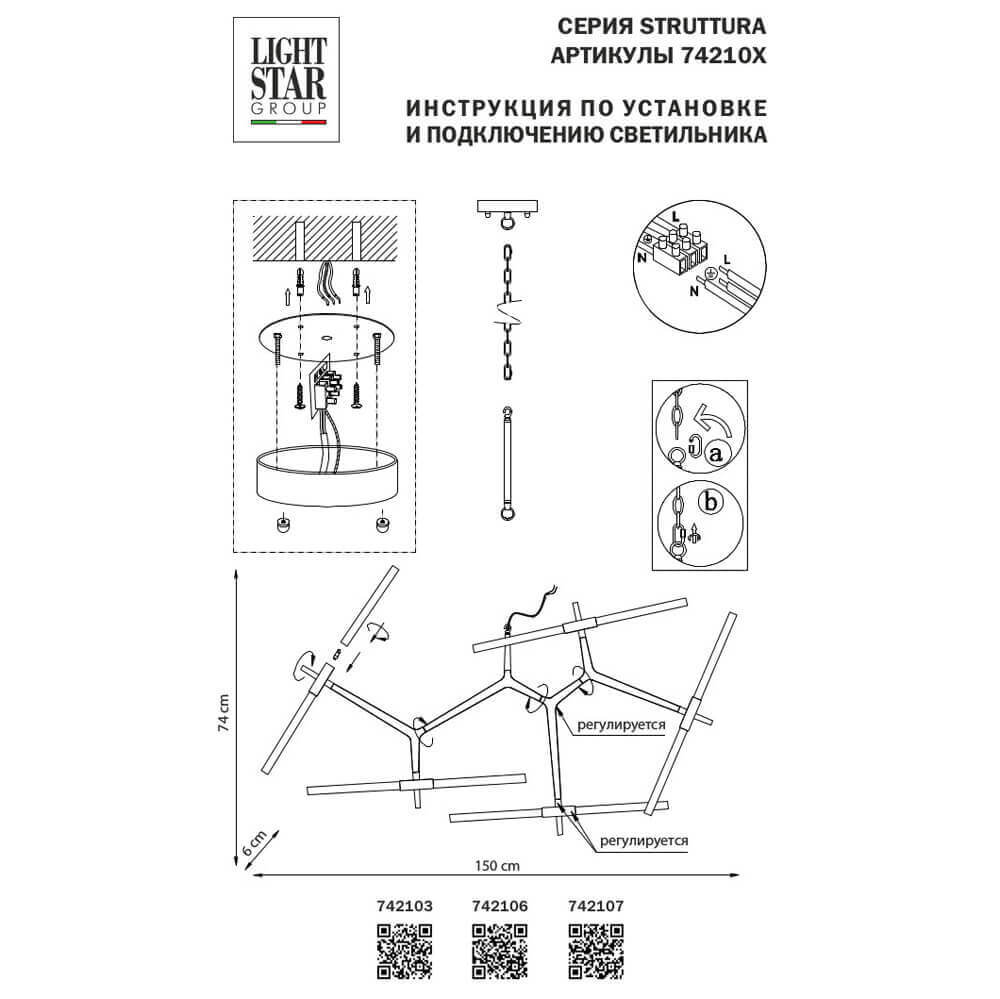 LIGHT STAR GROUP

СЕРИЯ STRUTTURA
АРТИКУЛЫ 74210X

ИНСТРУКЦИЯ ПО УСТАНОВКЕ И ПОДКЛЮЧЕНИЮ СВЕТИЛЬНИКА

L
N
L
N

a
b

74 cm
6 cm
150 cm

регулируется
регулируется

742103 742106 742107