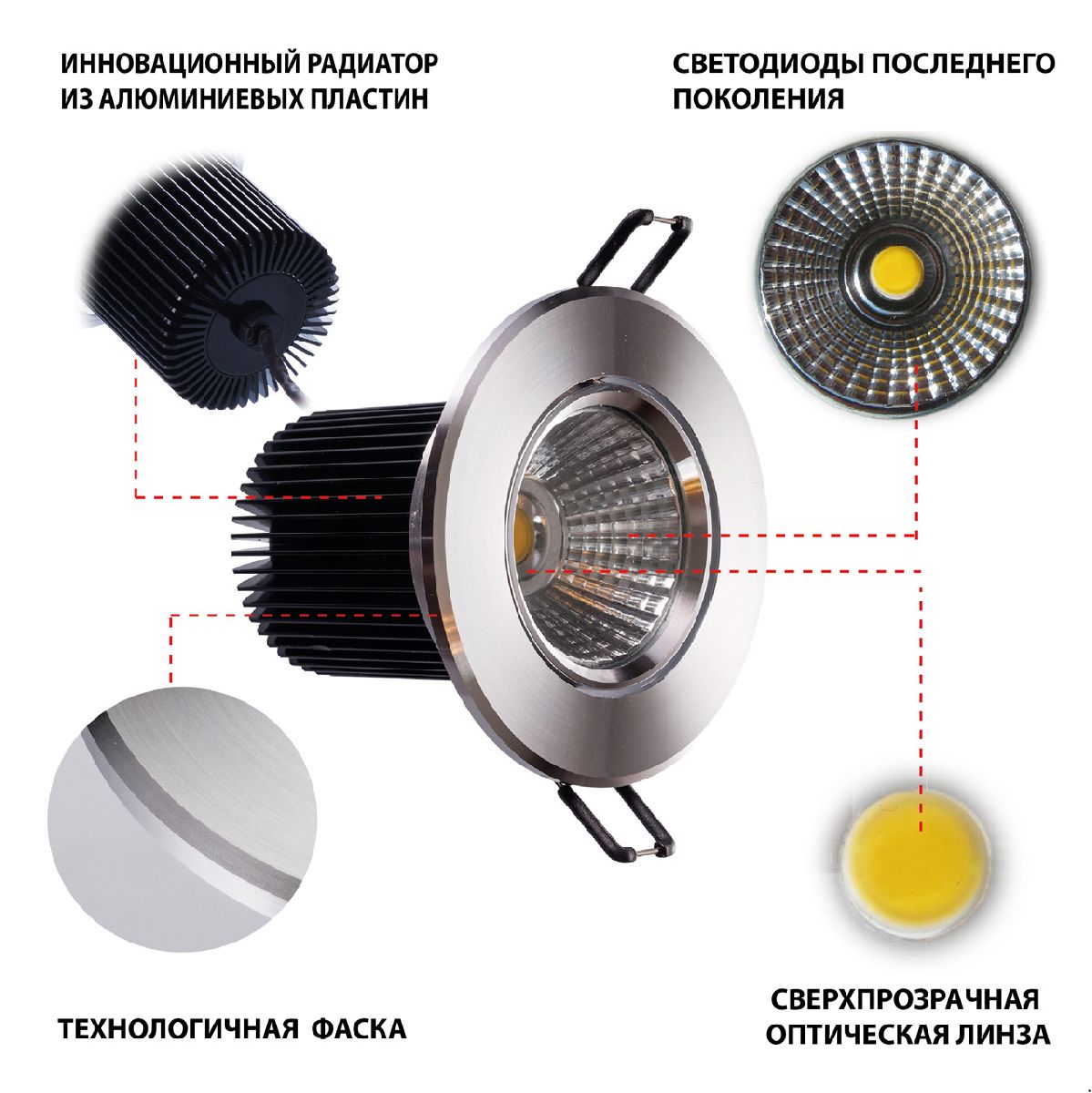 ИННОВАЦИОННЫЙ РАДИАТОР ИЗ АЛЮМИНИЕВЫХ ПЛАСТИН

СВЕТОДИОДЫ ПОСЛЕДНЕГО ПОКОЛЕНИЯ

ТЕХНОЛОГИЧНАЯ ФАСКА

СВЕРХПРОЗРАЧНАЯ ОПТИЧЕСКАЯ ЛИНЗА