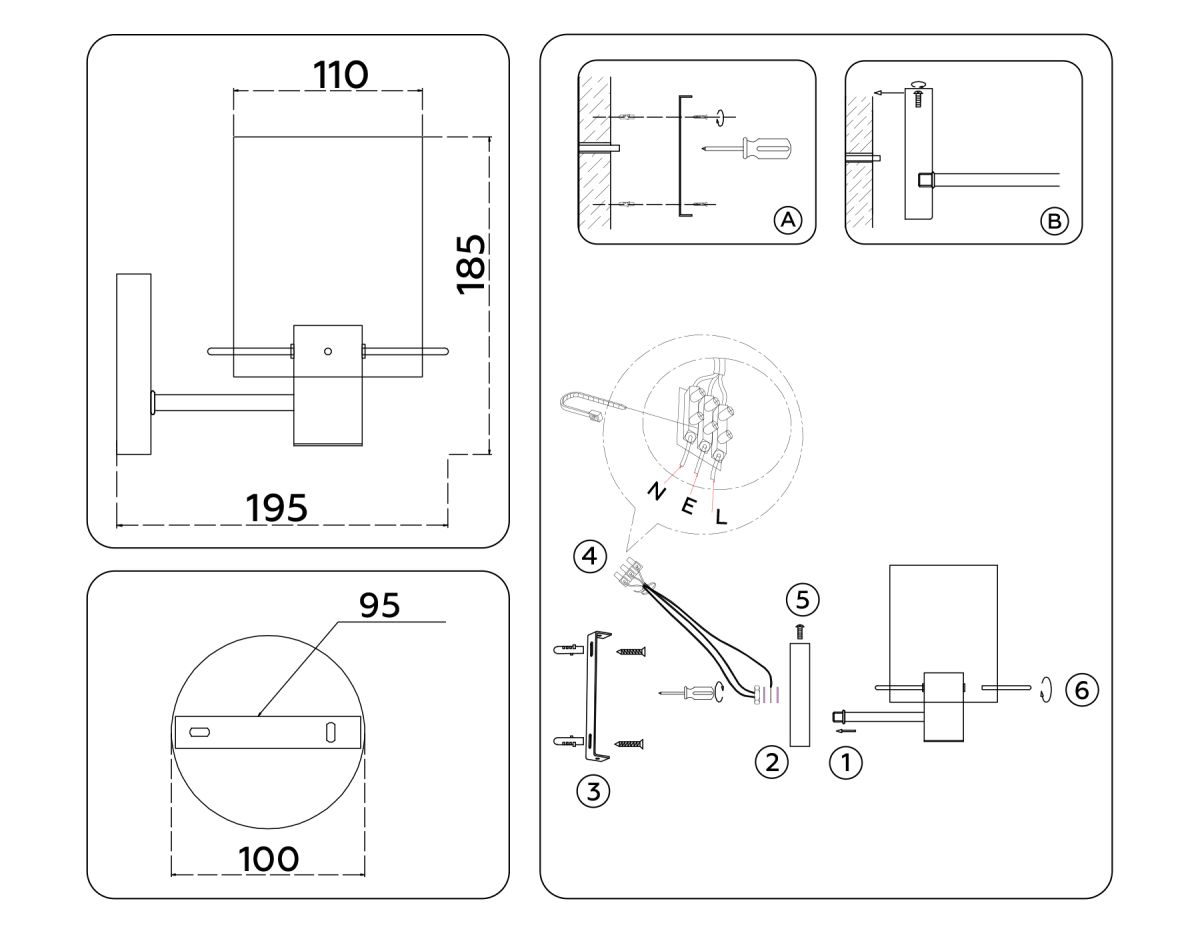 110
185
195
95
100
A
B
N
E
L
4
5
3
2
1
6