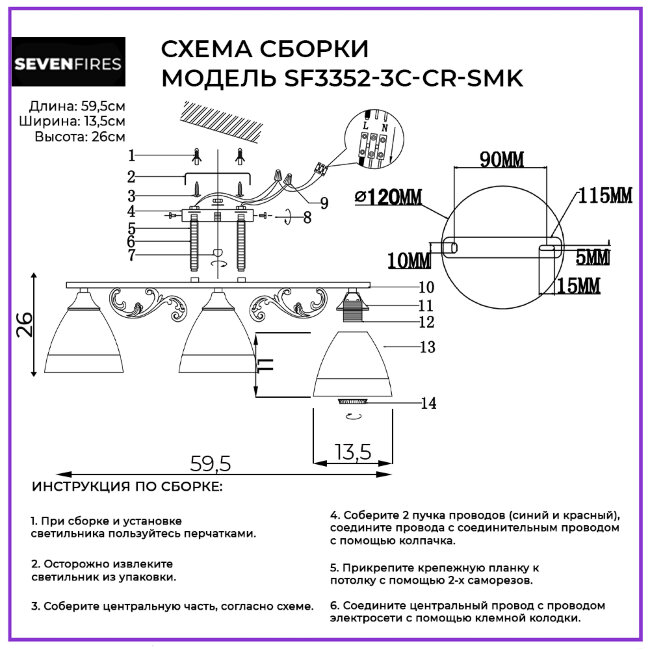 SEVENFIRES

СХЕМА СБОРКИ
МОДЕЛЬ SF3352-3C-CR-SMK

Длина: 59,5см
Ширина: 13,5см
Высота: 26см

L N

1
2
3
4
5
6
7
8
9
10
11
12
13
14

90MM
ø120MM
115MM
10MM
5MM
15MM

26
11
13,5
59,5

ИНСТРУКЦИЯ ПО СБОРКЕ:

1. При сборке и установке светильника пользуйтесь перчатками.

2. Осторожно извлеките светильник из упаковки.

3. Соберите центральную часть, согласно схеме.

4. Соберите 2 пучка проводов (синий и красный), соедините провода с соединительным проводом с помощью колпачка.

5. Прикрепите крепежную планку к потолку с помощью 2-х саморезов.

6. Соедините центральный провод с проводом электросети с помощью клемной колодки.