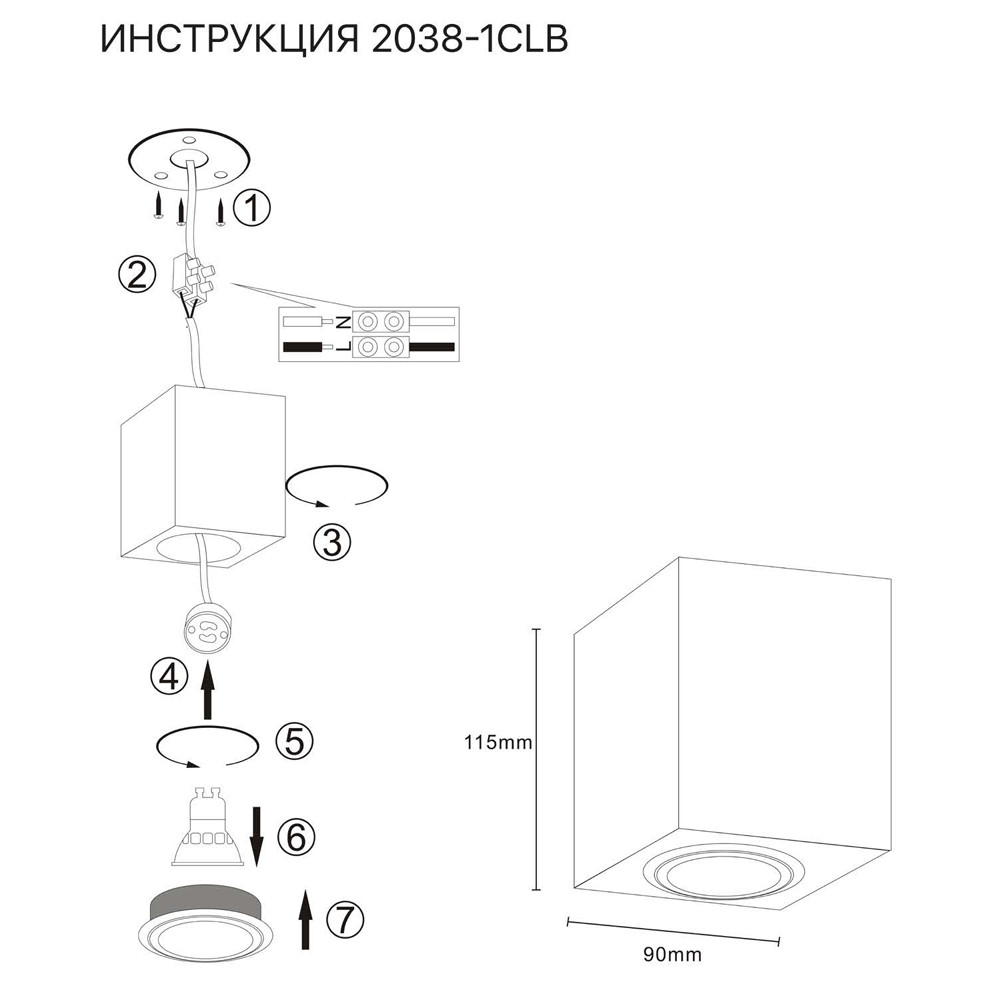 ИНСТРУКЦИЯ 2038-1CLB

①

②

N

L

③

④

⑤

⑥

⑦

115mm

90mm