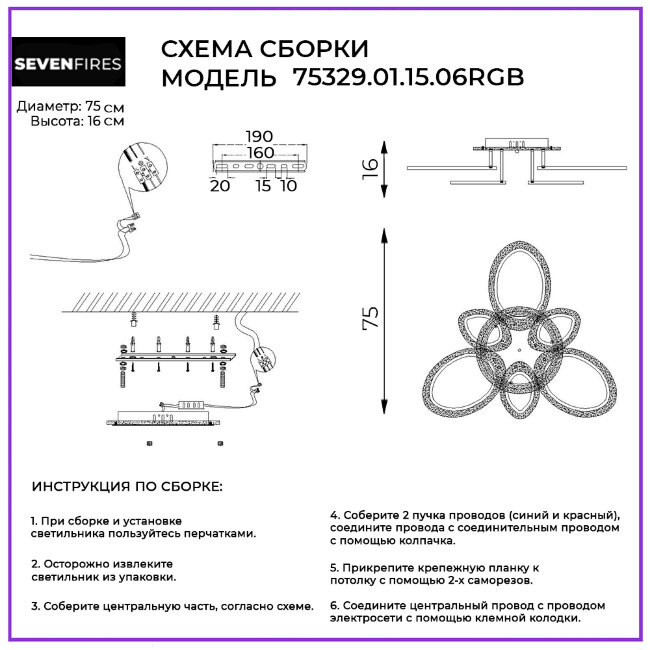 SEVENFIRES

СХЕМА СБОРКИ
МОДЕЛЬ 75329.01.15.06RGB

Диаметр: 75 см
Высота: 16 см

190
160
20 15 10

16

75

ИНСТРУКЦИЯ ПО СБОРКЕ:

1. При сборке и установке светильника пользуйтесь перчатками.

2. Осторожно извлеките светильник из упаковки.

3. Соберите центральную часть, согласно схеме.

4. Соберите 2 пучка проводов (синий и красный), соедините провода с соединительным проводом с помощью колпачка.

5. Прикрепите крепежную планку к потолку с помощью 2-х саморезов.

6. Соедините центральный провод с проводом электросети с помощью клемной колодки.