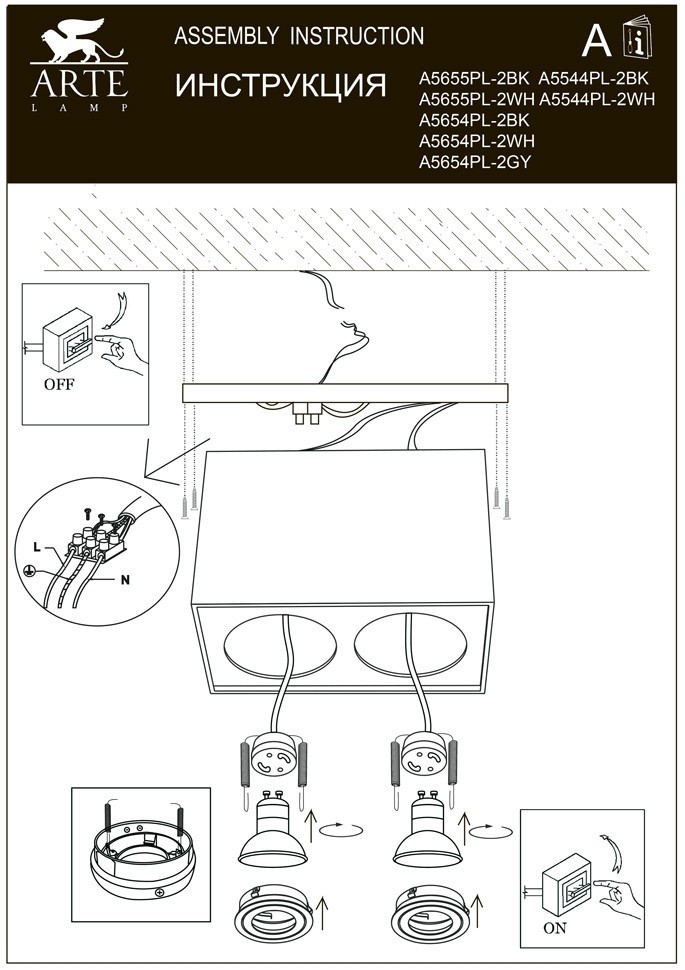 ARTE
LAMP

ASSEMBLY INSTRUCTION

ИНСТРУКЦИЯ

A

A5655PL-2BK A5544PL-2BK
A5655PL-2WH A5544PL-2WH
A5654PL-2BK
A5654PL-2WH
A5654PL-2GY

OFF

L

N

ON