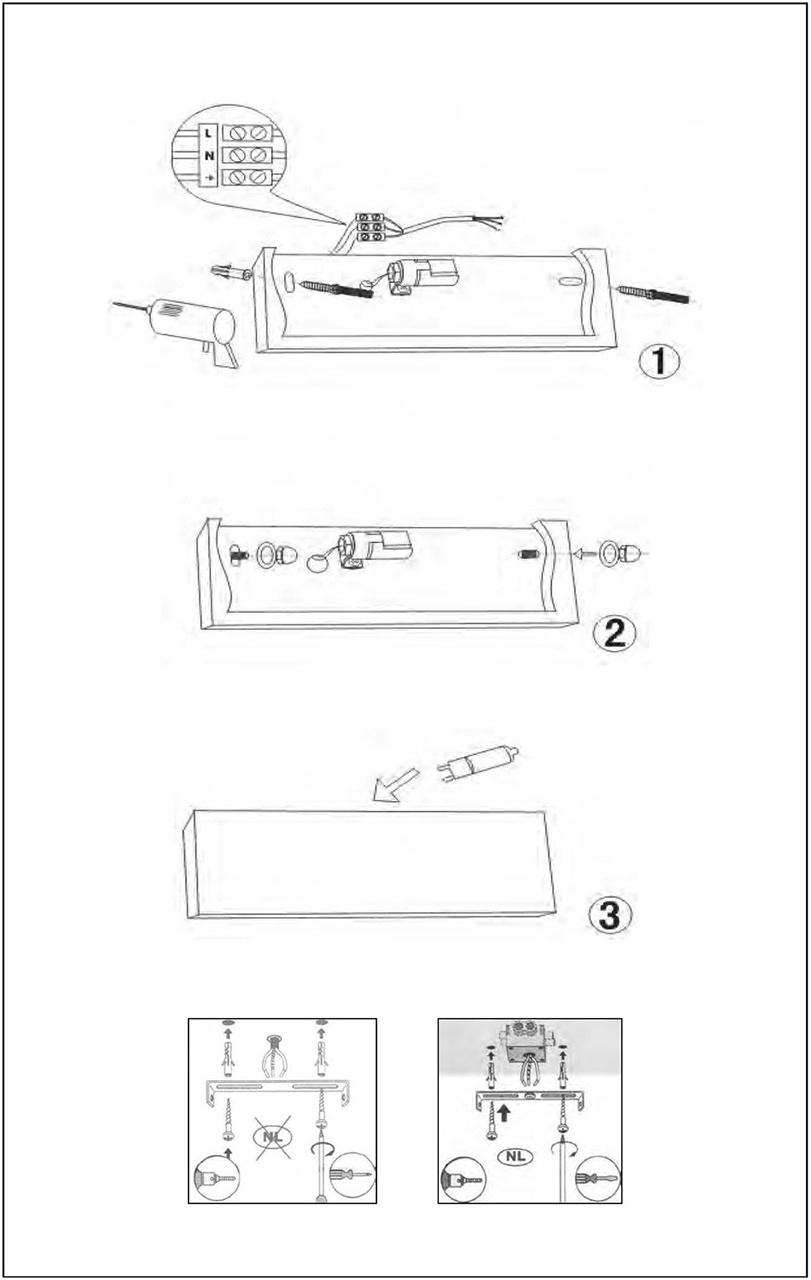 L
N
1
2
3
NL
NL