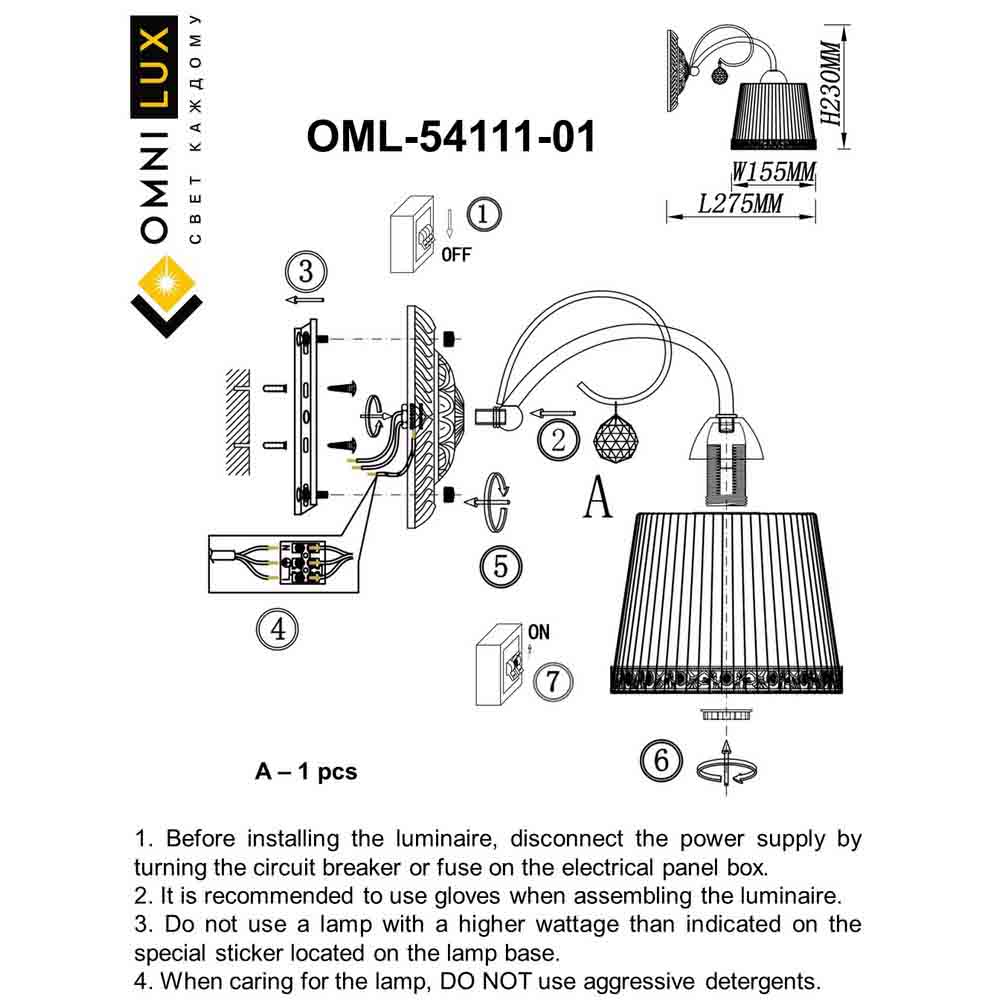 OMNI LUX
СВЕТ КАЖДОМУ

OML-54111-01

H230MM
W155MM
L275MM

1
OFF
3
2
A
5
4
ON
7
6

A – 1 pcs

1. Before installing the luminaire, disconnect the power supply by turning the circuit breaker or fuse on the electrical panel box.
2. It is recommended to use gloves when assembling the luminaire.
3. Do not use a lamp with a higher wattage than indicated on the special sticker located on the lamp base.
4. When caring for the lamp, DO NOT use aggressive detergents.