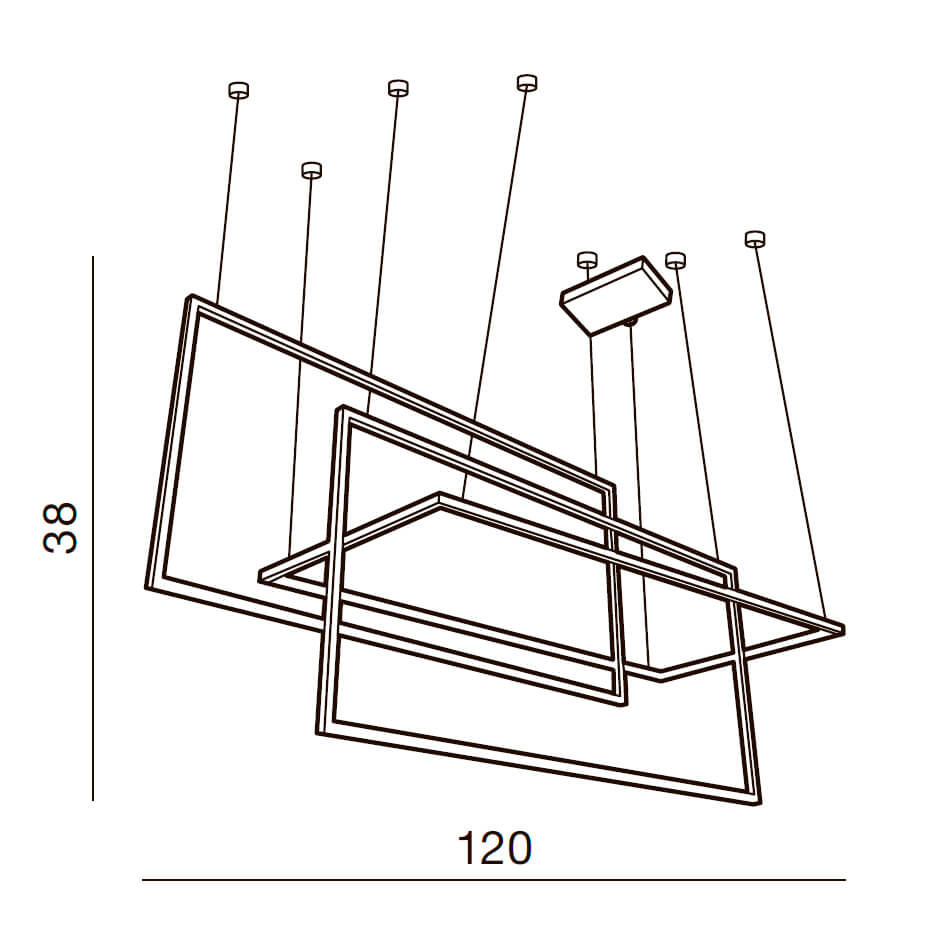 38

120